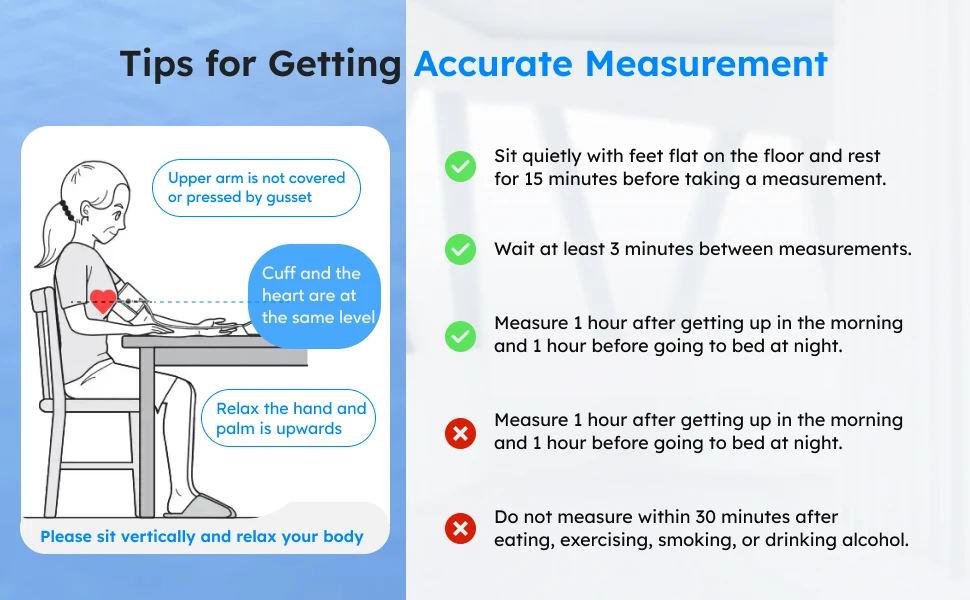 Tips for Getting Accurate Measurement

Upper arm is not covered or pressed by gusset

Cuff and the heart are at the same level

Relax the hand and palm is upwards

Please sit vertically and relax your body

Sit quietly with feet flat on the floor and rest for 15 minutes before taking a measurement.

Wait at least 3 minutes between measurements.

Measure 1 hour after getting up in the morning and 1 hour before going to bed at night.

Measure 1 hour after getting up in the morning and 1 hour before going to bed at night.

Do not measure within 30 minutes after eating, exercising, smoking, or drinking alcohol.