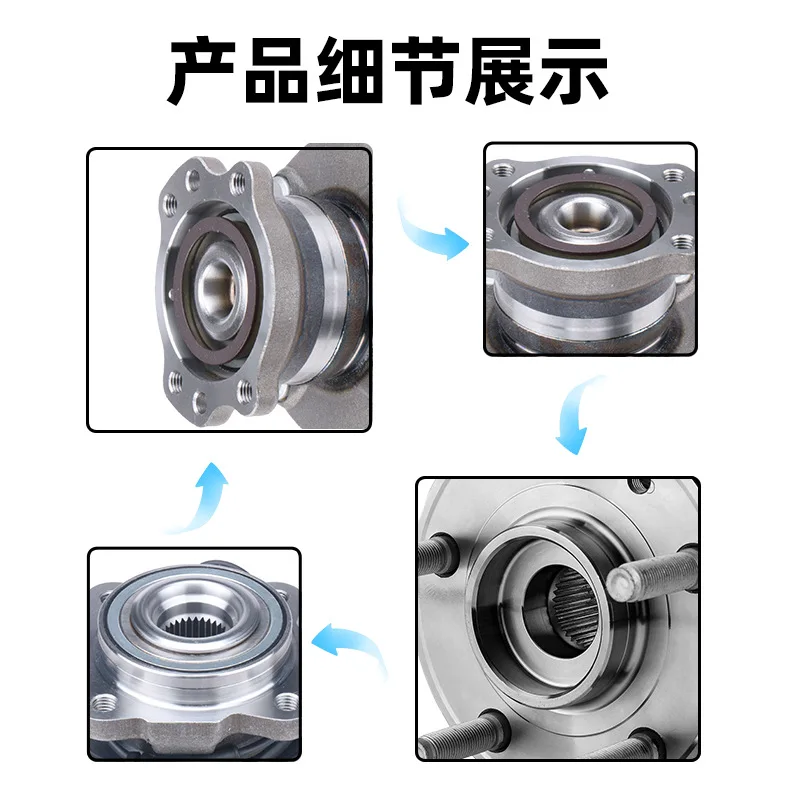 产品细节展示