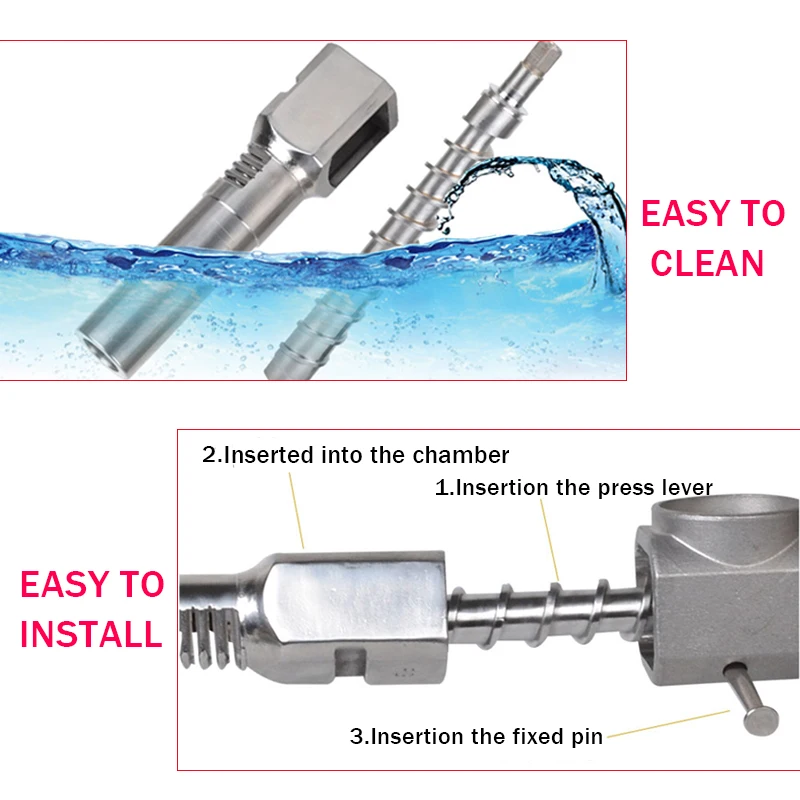 EASY TO CLEAN

EASY TO INSTALL

2.Inserted into the chamber

1.Insertion the press lever

3.Insertion the fixed pin