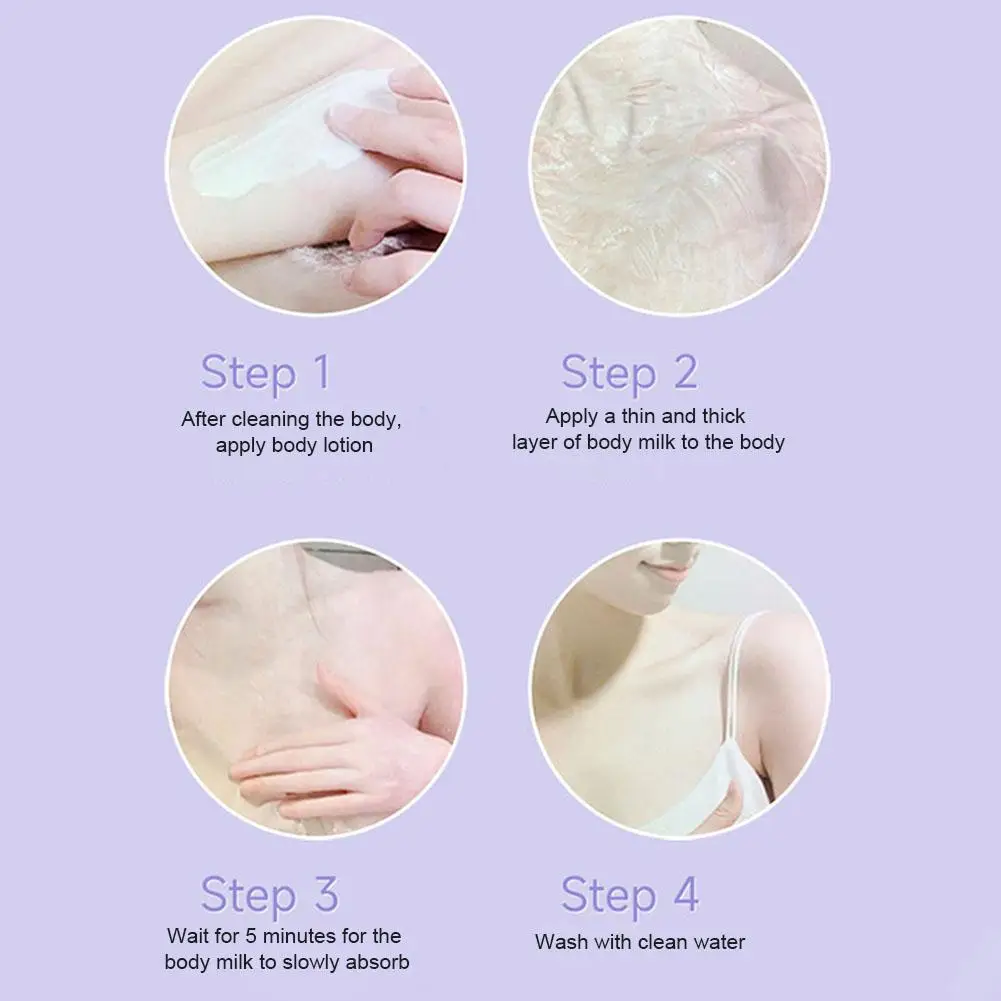 Step 1
After cleaning the body, apply body lotion

Step 2
Apply a thin and thick layer of body milk to the body

Step 3
Wait for 5 minutes for the body milk to slowly absorb

Step 4
Wash with clean water