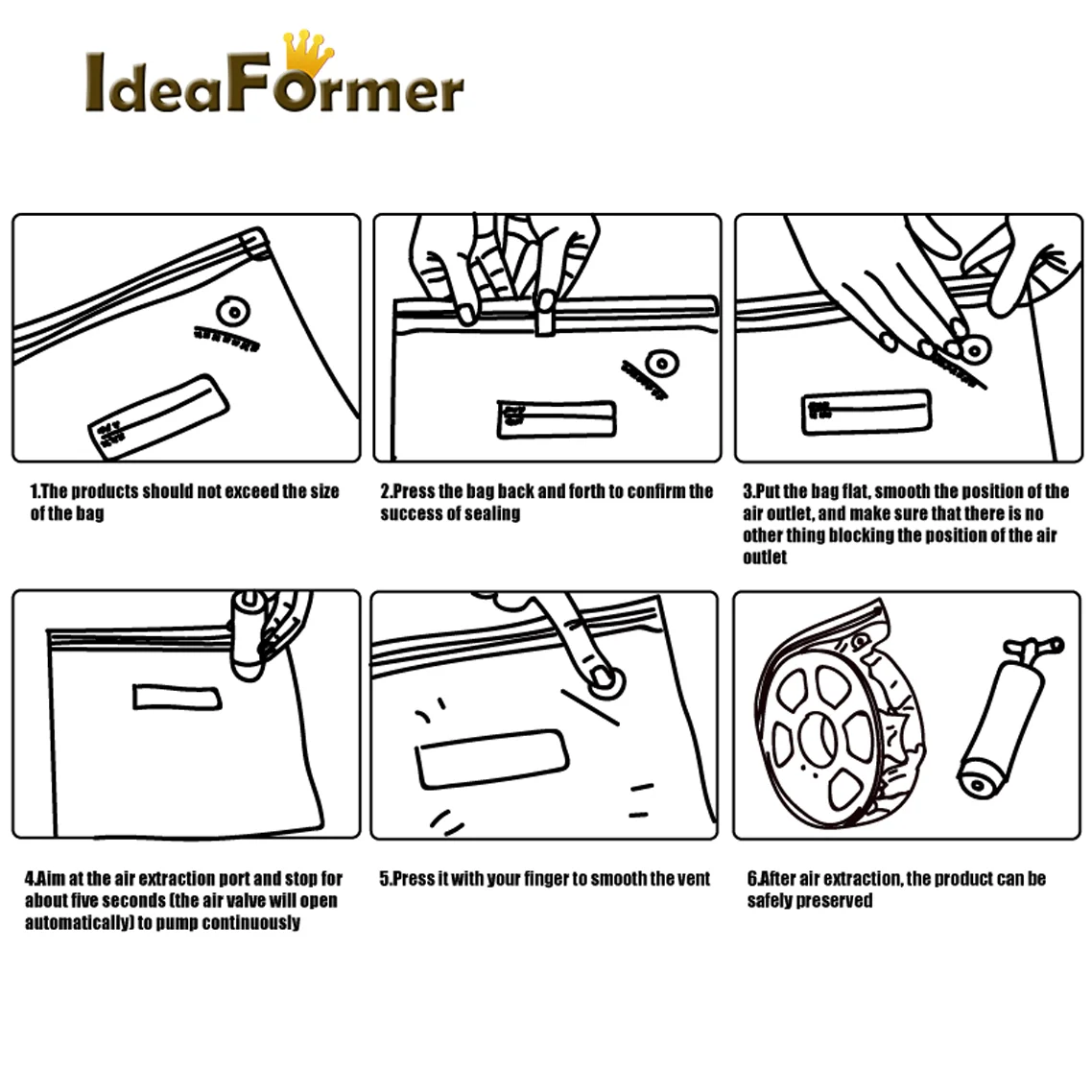 IdeaFormer

1.The products should not exceed the size of the bag

2.Press the bag back and forth to confirm the success of sealing

3.Put the bag flat, smooth the position of the air outlet, and make sure that there is no other thing blocking the position of the air outlet

4.Aim at the air extraction port and stop for about five seconds (the air valve will open automatically) to pump continuously

5.Press it with your finger to smooth the vent

6.After air extraction, the product can be safely preserved