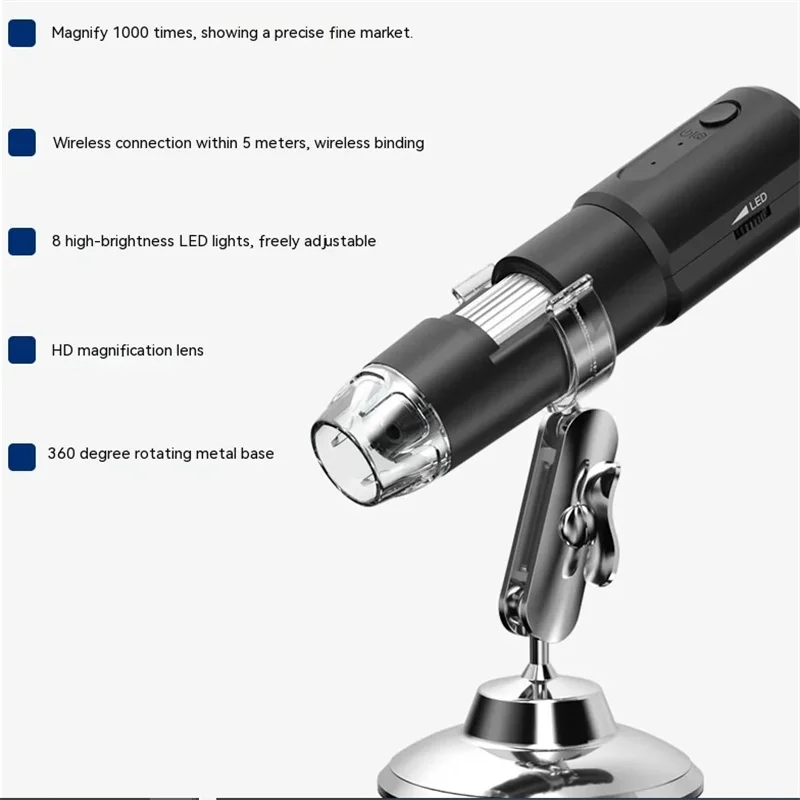 Magnify 1000 times, showing a precise fine market.

Wireless connection within 5 meters, wireless binding

8 high-brightness LED lights, freely adjustable

HD magnification lens

360 degree rotating metal base

LED