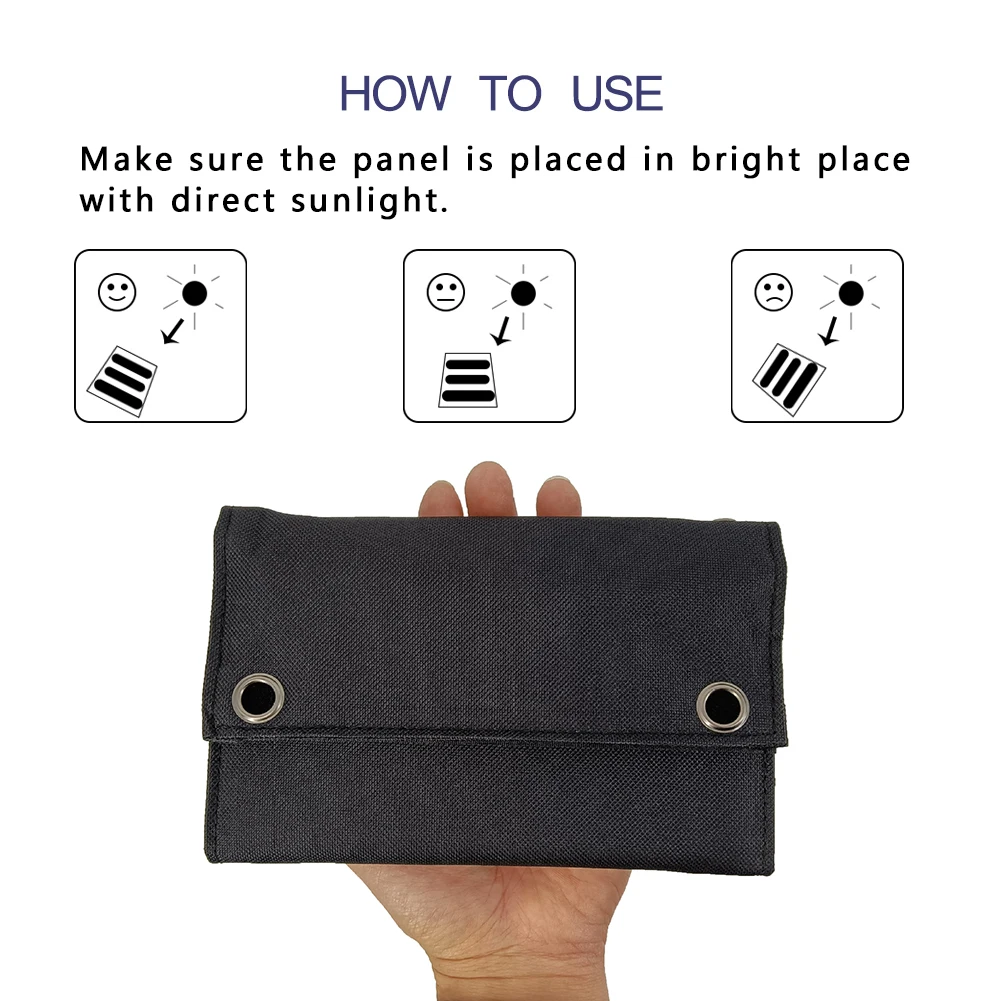 HOW TO USE

Make sure the panel is placed in bright place with direct sunlight.