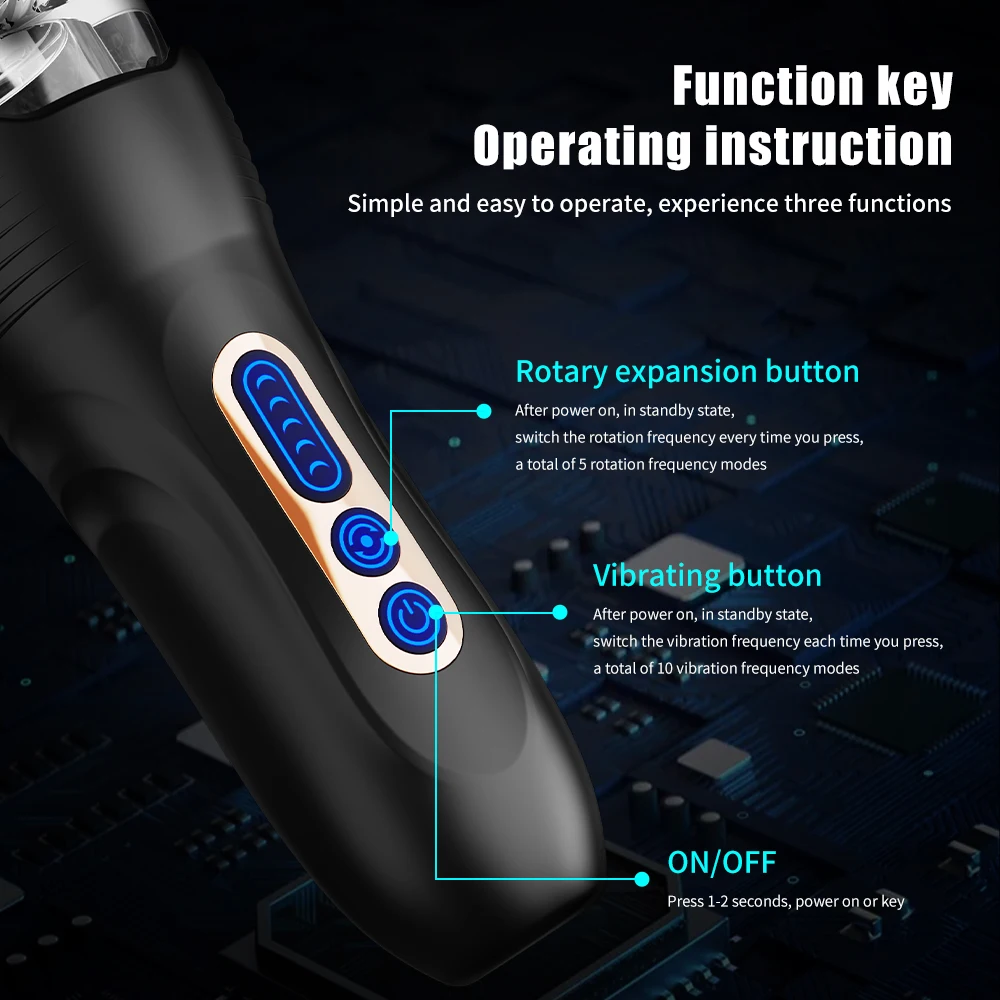 Function key
Operating instruction

Simple and easy to operate, experience three functions

Rotary expansion button

After power on, in standby state, switch the rotation frequency every time you press, a total of 5 rotation frequency modes

Vibrating button

After power on, in standby state, switch the vibration frequency each time you press, a total of 10 vibration frequency modes

ON/OFF

Press 1-2 seconds, power on or key