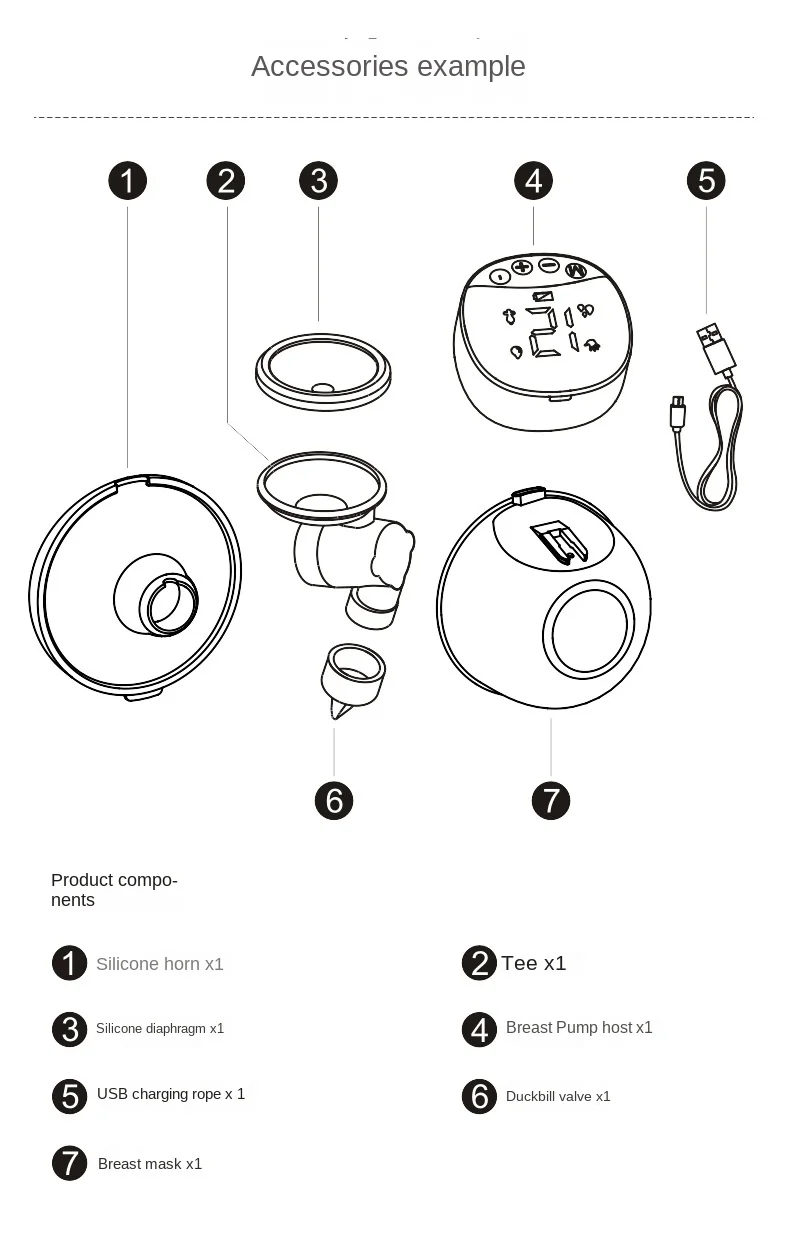 Accessories example

1 2 3 4 5

6 7

Product components

1 Silicone horn x1

2 Tee x1

3 Silicone diaphragm x1

4 Breast Pump host x1

5 USB charging rope x 1

6 Duckbill valve x1

7 Breast mask x1