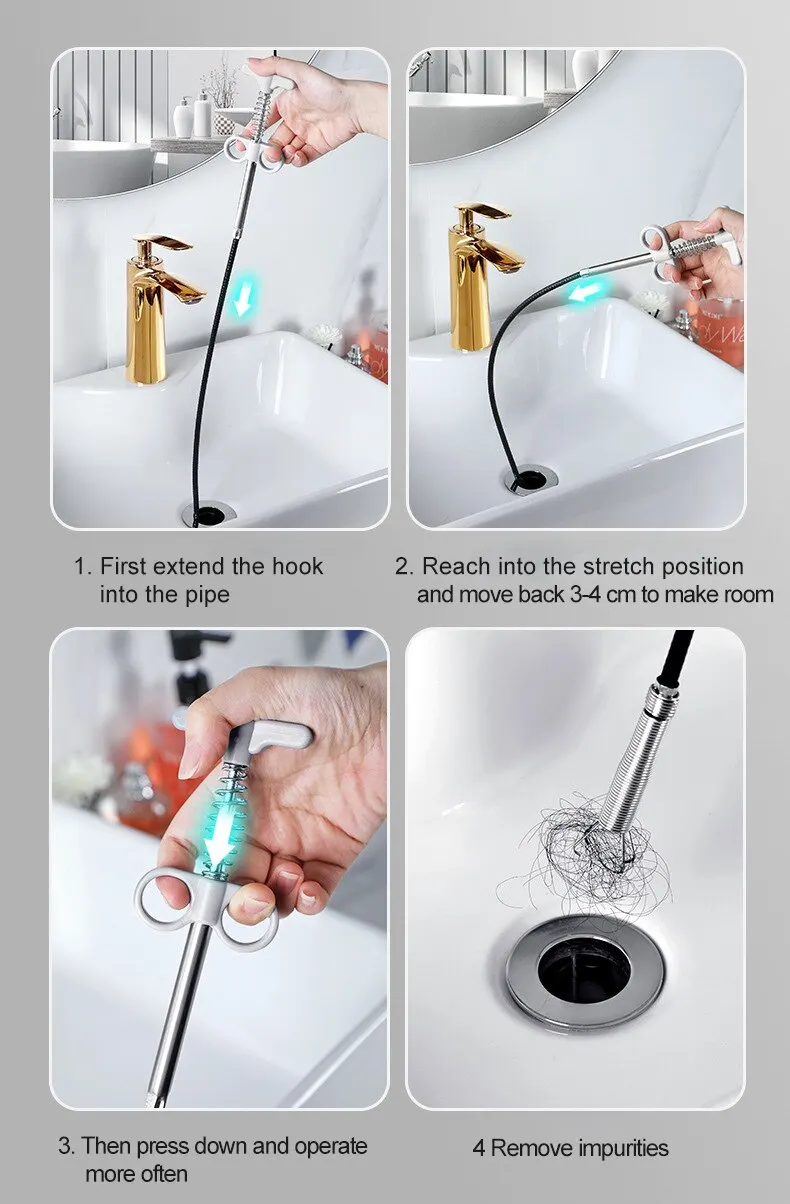 1. First extend the hook into the pipe

2. Reach into the stretch position and move back 3-4 cm to make room

3. Then press down and operate more often

4 Remove impurities