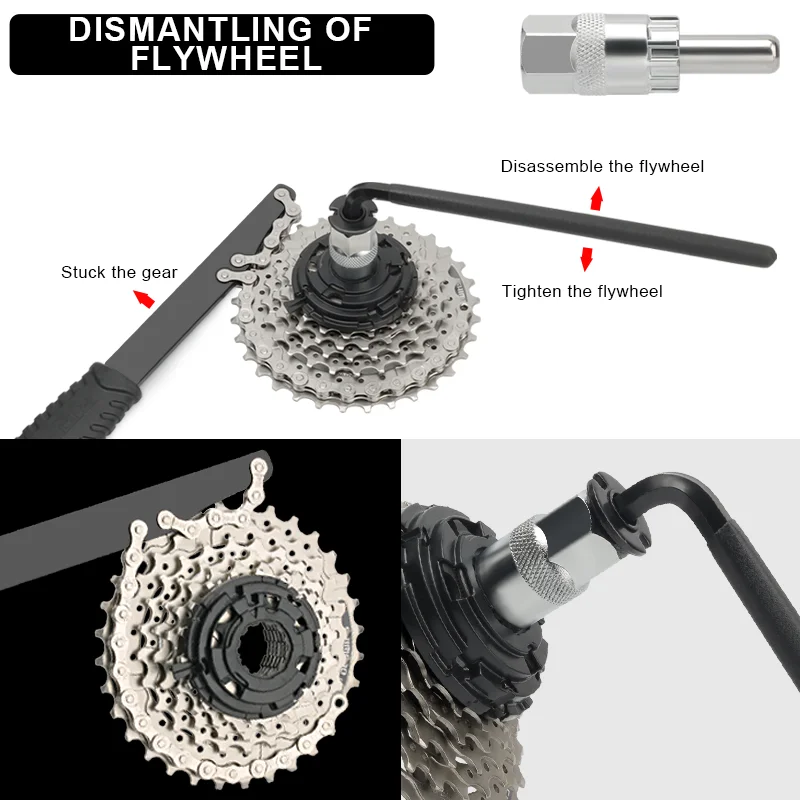 DISMANTLING OF FLYWHEEL

Disassemble the flywheel

Stuck the gear

Tighten the flywheel