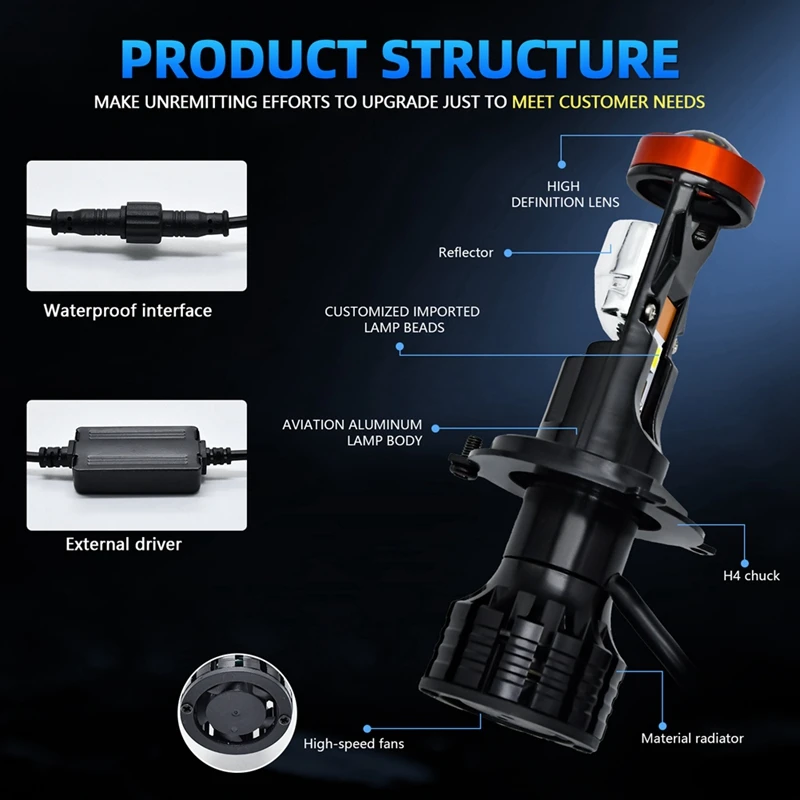 PRODUCT STRUCTURE

MAKE UNREMITTING EFFORTS TO UPGRADE JUST TO MEET CUSTOMER NEEDS

Waterproof interface

External driver

HIGH DEFINITION LENS

Reflector

CUSTOMIZED IMPORTED LAMP BEADS

AVIATION ALUMINUM LAMP BODY

H4 chuck

High-speed fans

Material radiator