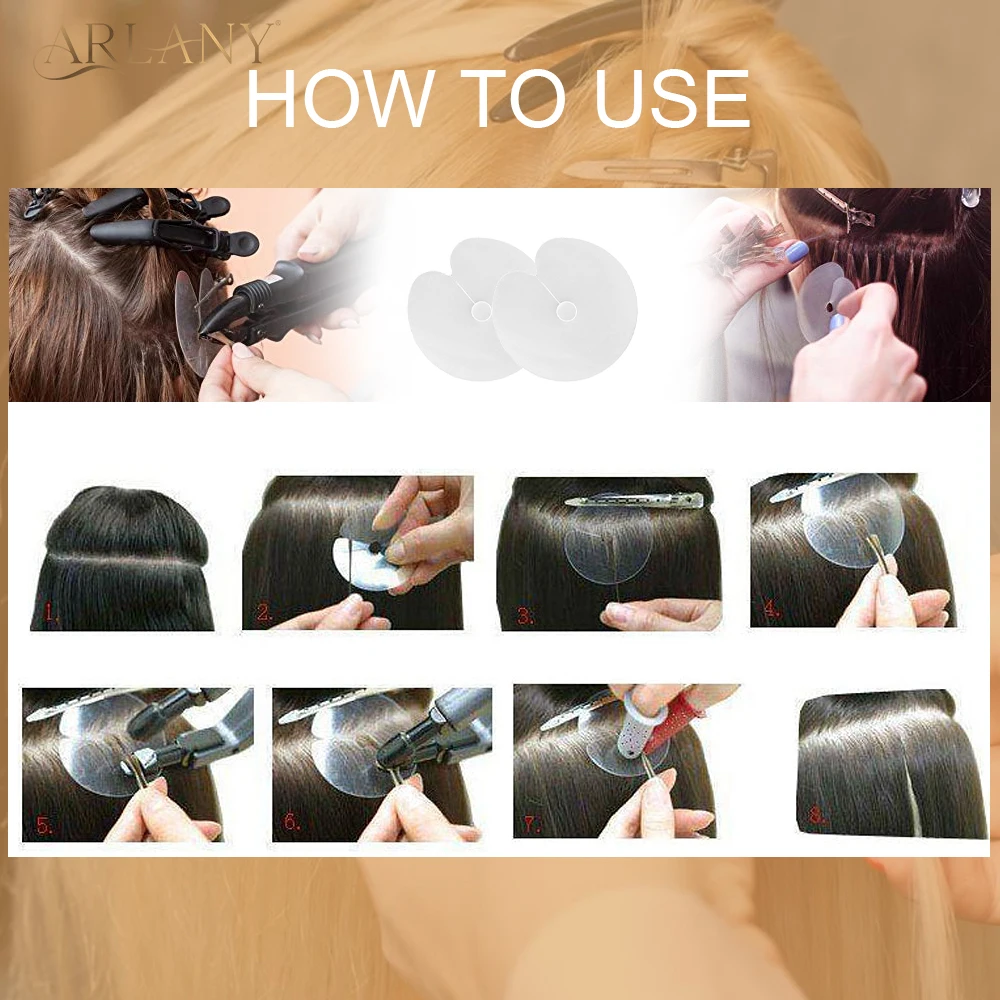 ARLANY

HOW TO USE

1.

2.

3.

4.

5.

6.

7.

8.