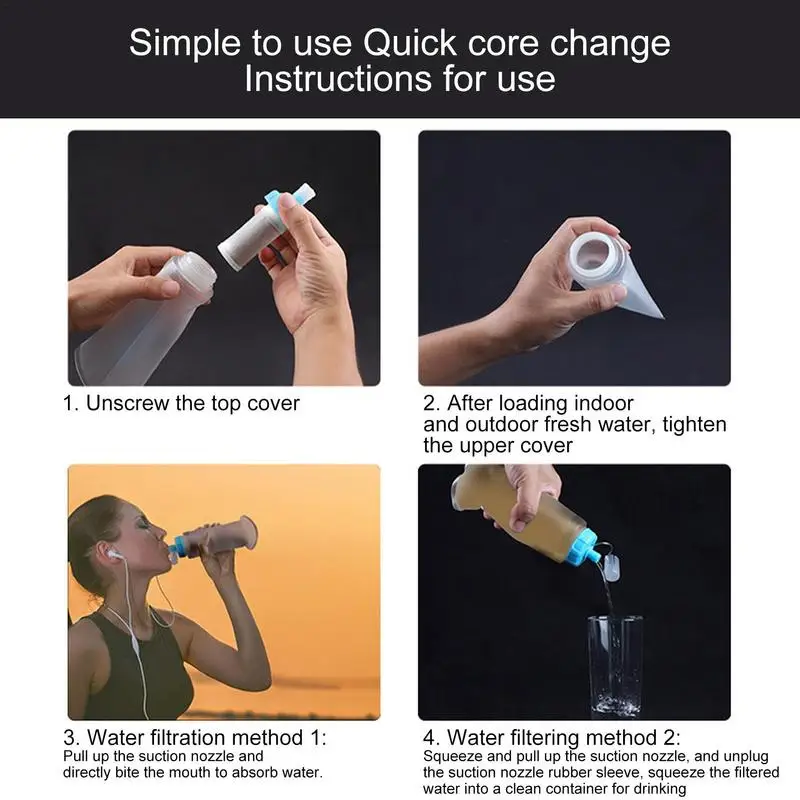 Simple to use Quick core change
Instructions for use

1. Unscrew the top cover

2. After loading indoor and outdoor fresh water, tighten the upper cover

3. Water filtration method 1:
Pull up the suction nozzle and directly bite the mouth to absorb water.

4. Water filtering method 2:
Squeeze and pull up the suction nozzle, and unplug the suction nozzle rubber sleeve, squeeze the filtered water into a clean container for drinking