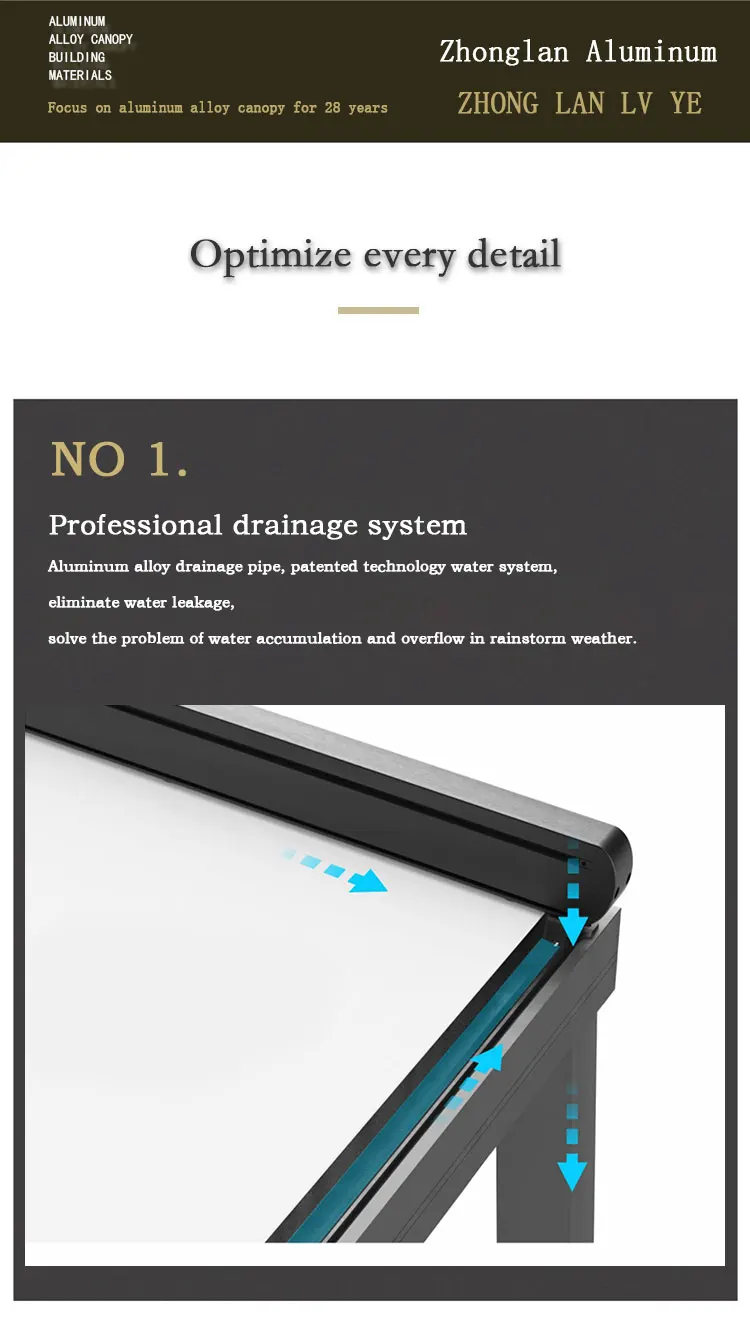 ALUMINUM
ALLOY CANOPY
BUILDING
MATERIALS

Focus on aluminum alloy canopy for 28 years

Zhonglan Aluminum

ZHONG LAN LV YE

Optimize every detail

NO 1.

Professional drainage system

Aluminum alloy drainage pipe, patented technology water system,

eliminate water leakage,

solve the problem of water accumulation and overflow in rainstorm weather.