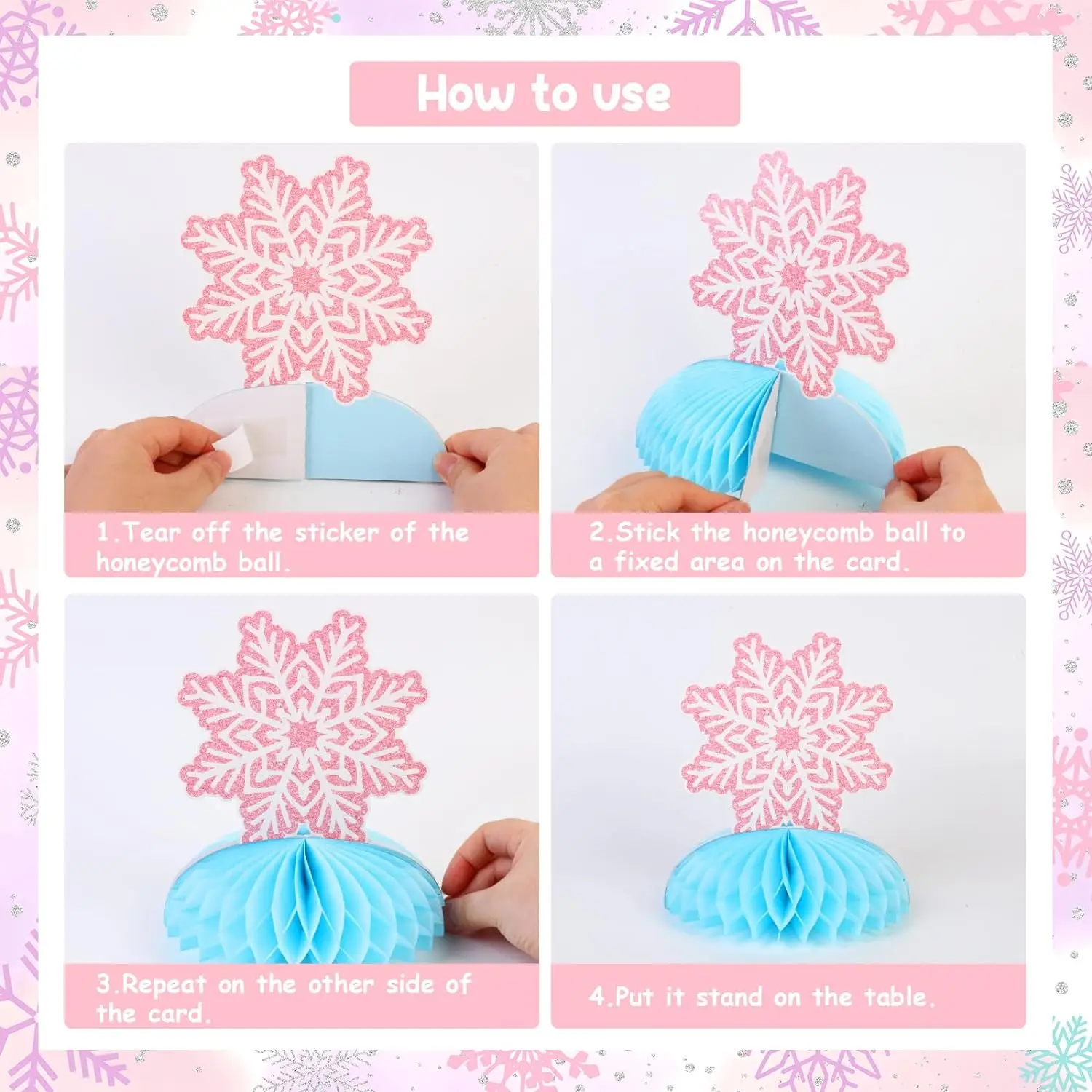 How to use

1.Tear off the sticker of the honeycomb ball.

2.Stick the honeycomb ball to a fixed area on the card.

3.Repeat on the other side of the card.

4.Put it stand on the table.