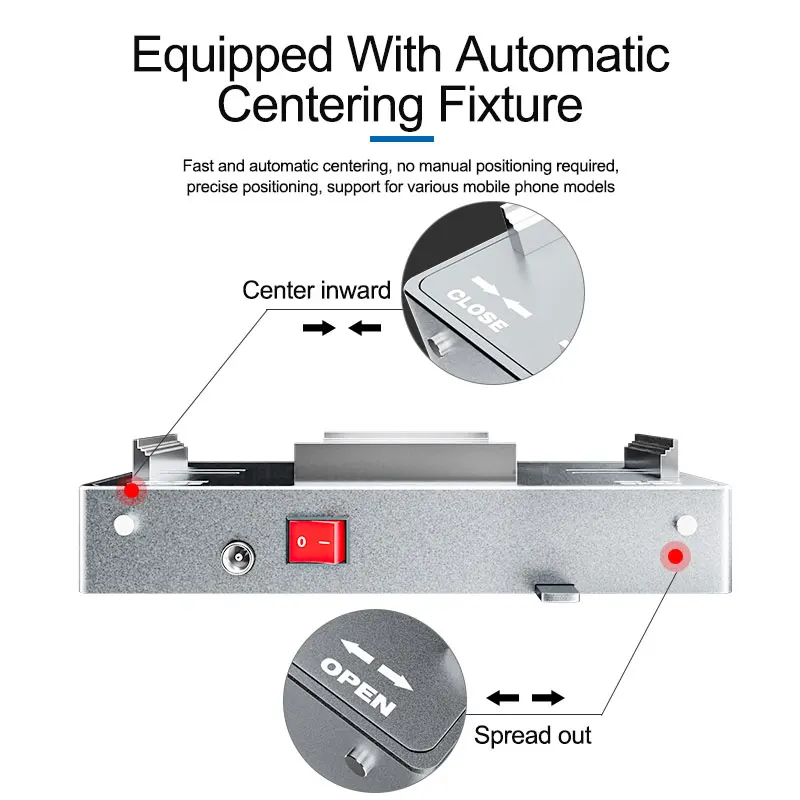 Equipped With Automatic Centering Fixture

Fast and automatic centering, no manual positioning required, precise positioning, support for various mobile phone models

Center inward

CLOSE

0 –

OPEN

Spread out