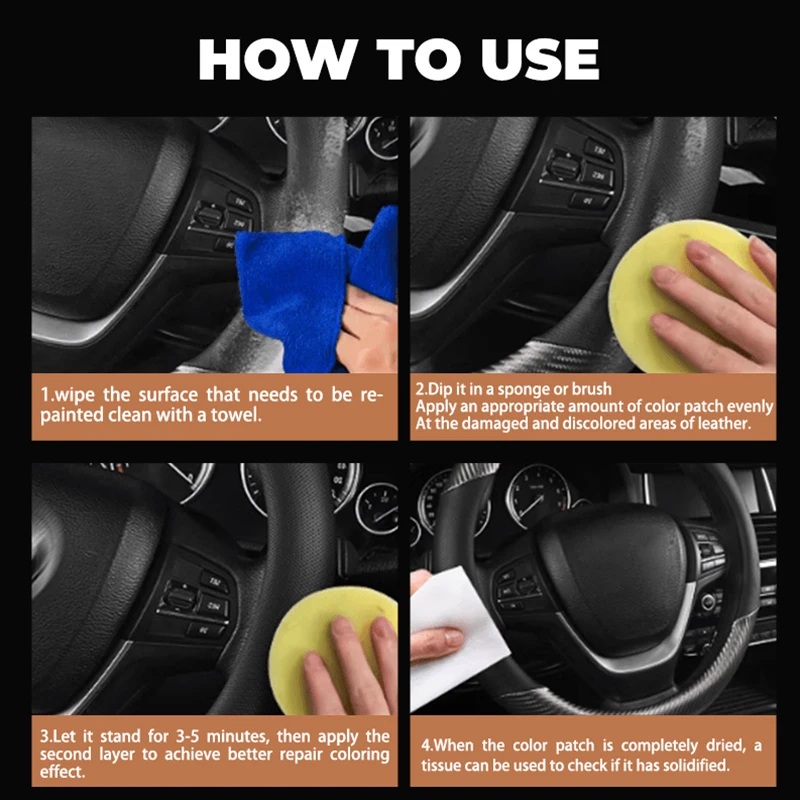 HOW TO USE

1.wipe the surface that needs to be repainted clean with a towel.

2.Dip it in a sponge or brush
Apply an appropriate amount of color patch evenly
At the damaged and discolored areas of leather.

3.Let it stand for 3-5 minutes, then apply the second layer to achieve better repair coloring effect.

4.When the color patch is completely dried, a tissue can be used to check if it has solidified.