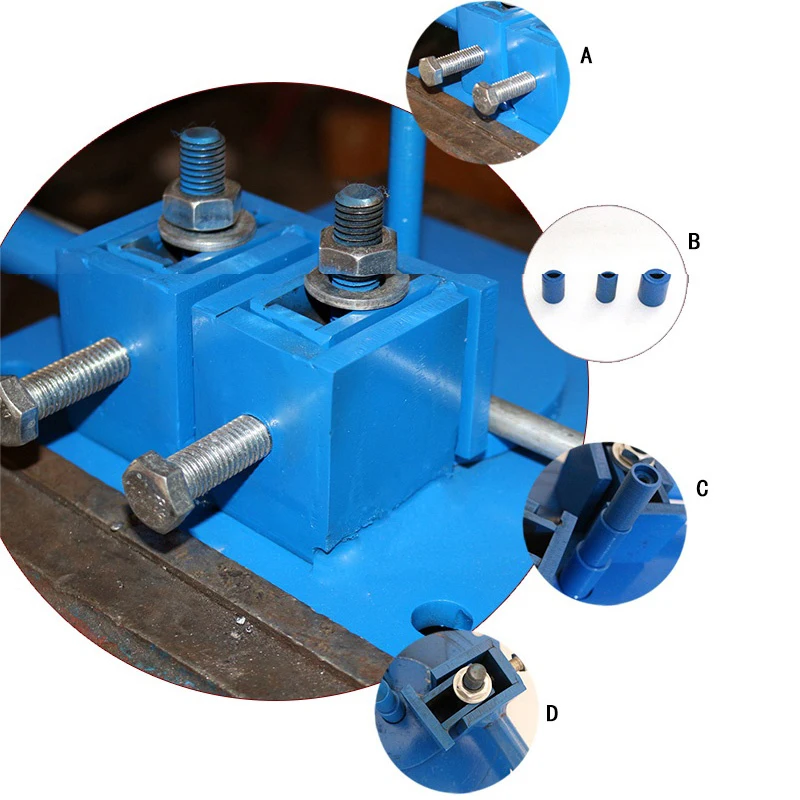 A

B

C

D