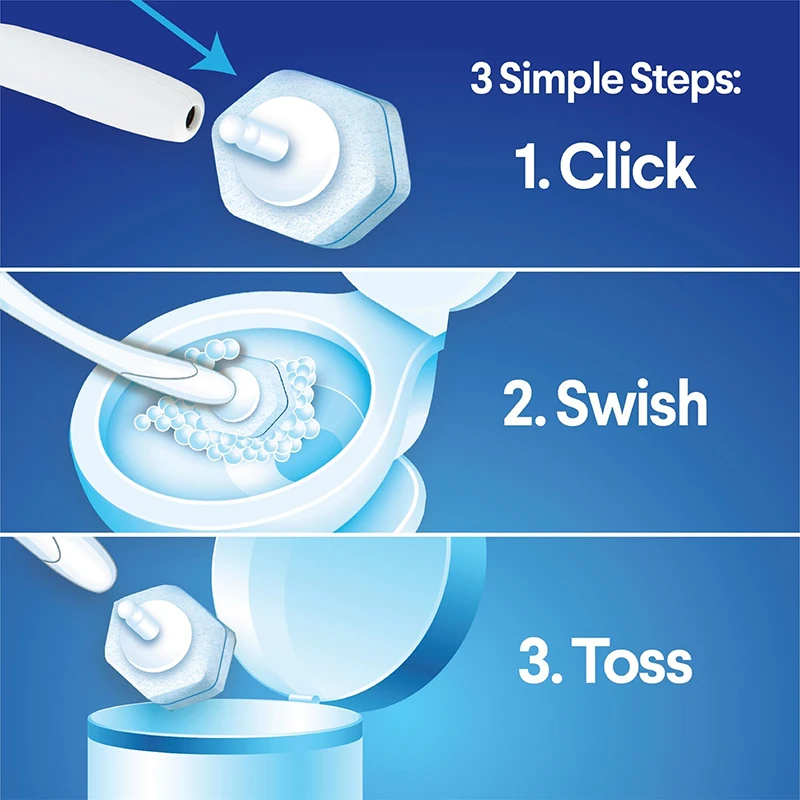 3 Simple Steps:

1. Click

2. Swish

3. Toss