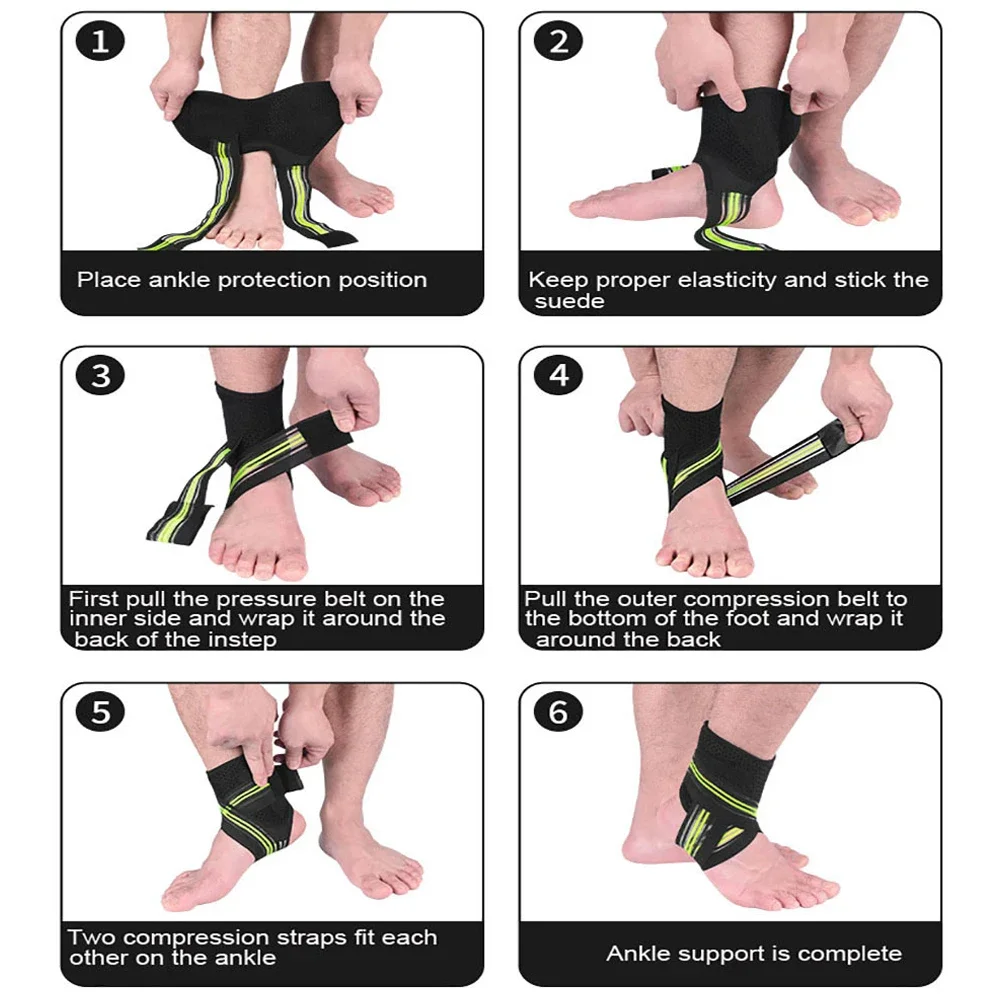 1

Place ankle protection position

2

Keep proper elasticity and stick the suede

3

First pull the pressure belt on the inner side and wrap it around the back of the instep

4

Pull the outer compression belt to the bottom of the foot and wrap it around the back

5

Two compression straps fit each other on the ankle

6

Ankle support is complete