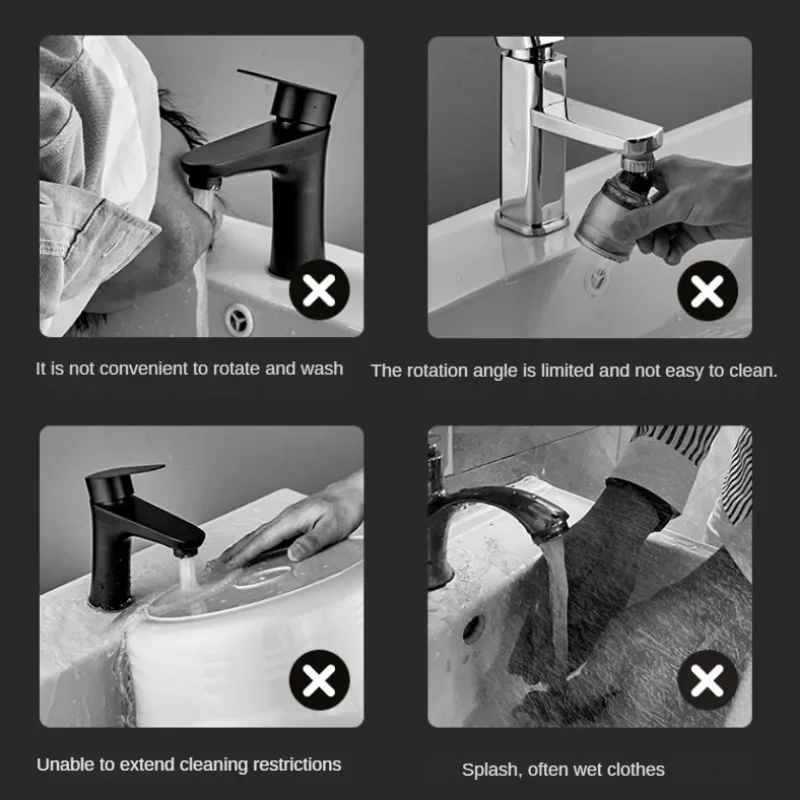 It is not convenient to rotate and wash

The rotation angle is limited and not easy to clean.

Unable to extend cleaning restrictions

Splash, often wet clothes