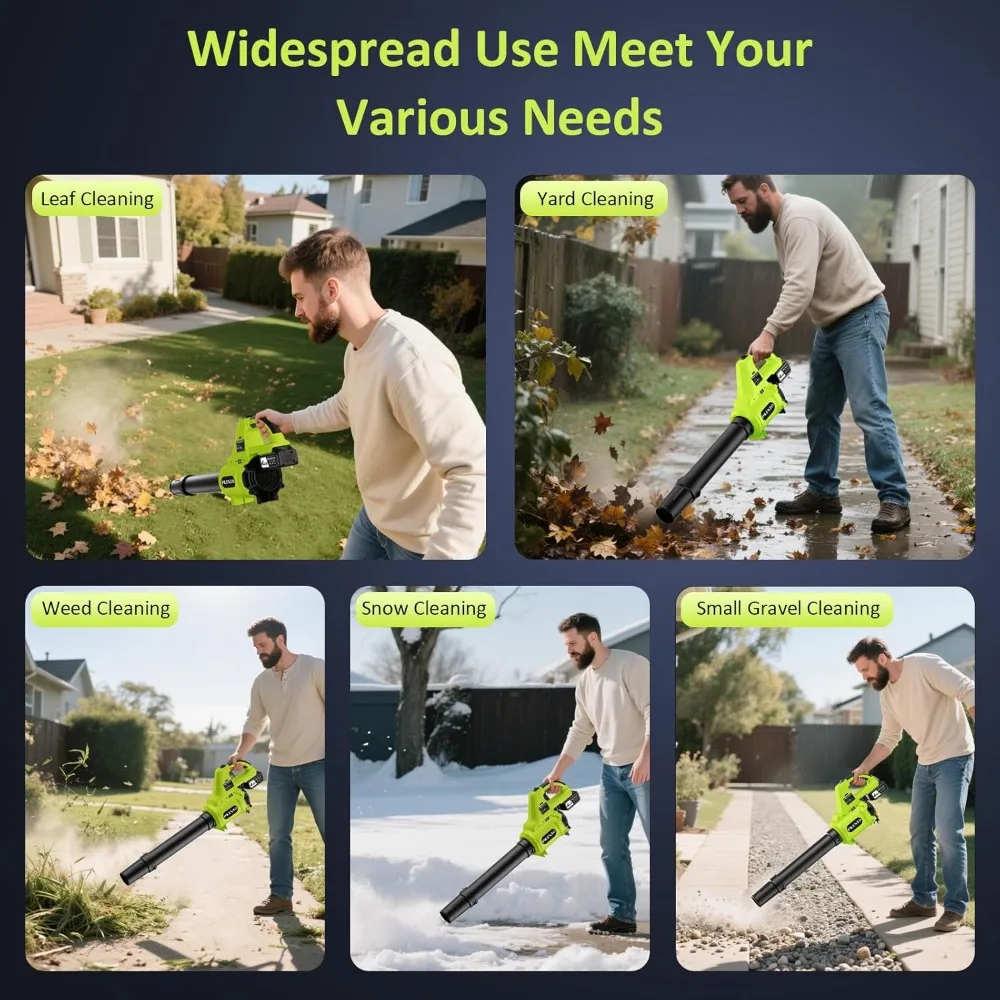 Widespread Use Meet Your Various Needs

Leaf Cleaning

Yard Cleaning

Weed Cleaning

Snow Cleaning

Small Gravel Cleaning