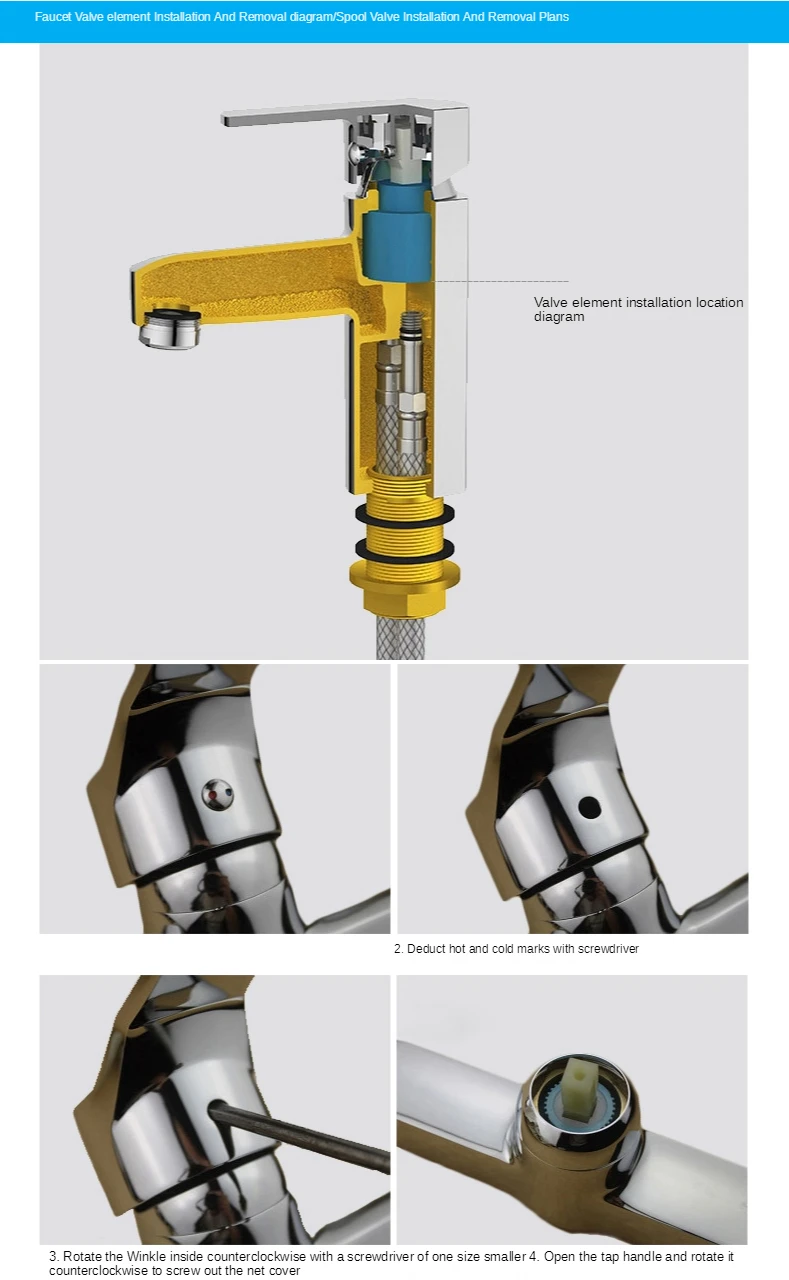 Faucet Valve element Installation And Removal diagram/Spool Valve Installation And Removal Plans

Valve element installation location diagram

2. Deduct hot and cold marks with screwdriver

3. Rotate the Winkle inside counterclockwise with a screwdriver of one size smaller 4. Open the tap handle and rotate it counterclockwise to screw out the net cover