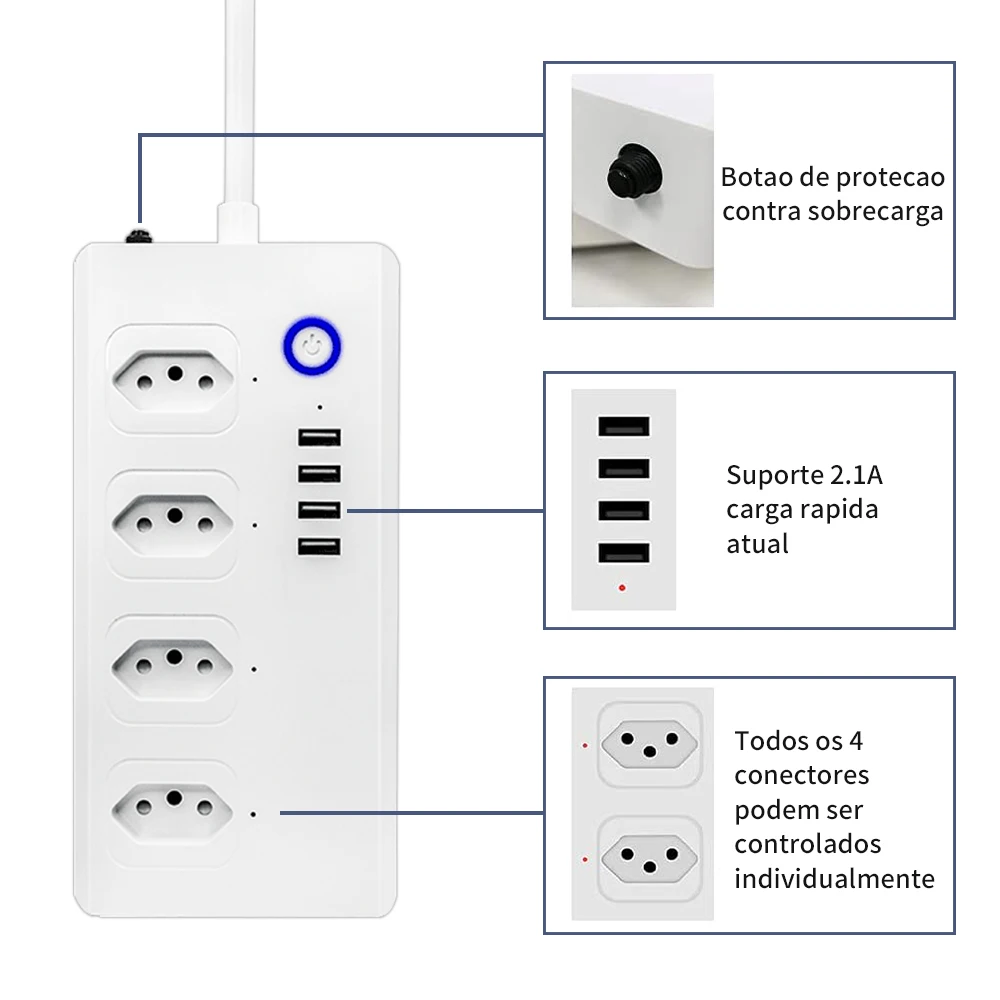 Botao de protecao contra sobrecarga

Suporte 2.1A carga rapida atual

Todos os 4 conectores podem ser controlados individualmente