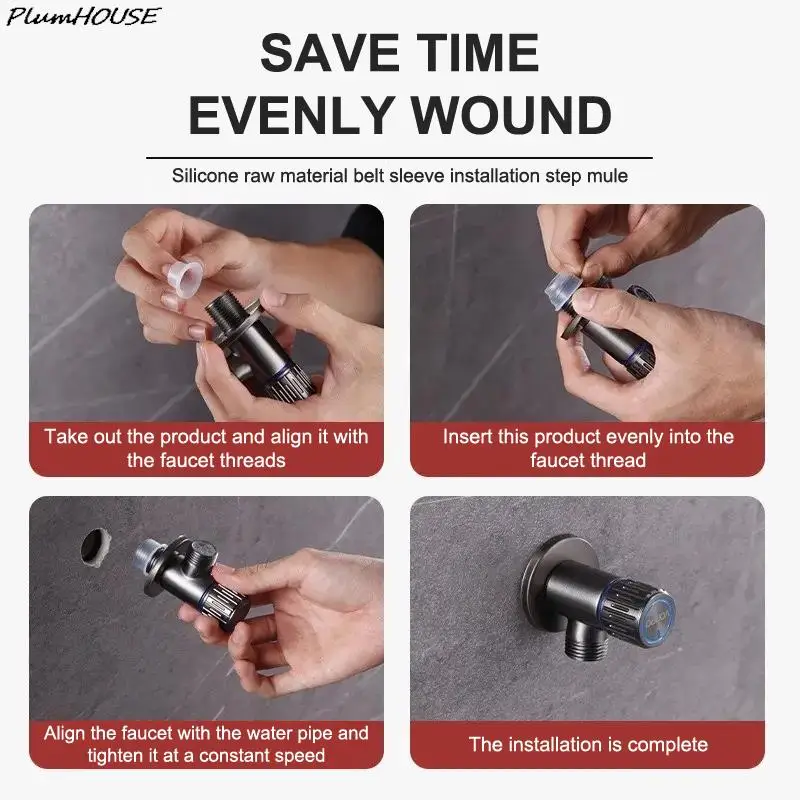 PlumHOUSE

SAVE TIME
EVENLY WOUND

Silicone raw material belt sleeve installation step mule

Take out the product and align it with the faucet threads

Insert this product evenly into the faucet thread

Align the faucet with the water pipe and tighten it at a constant speed

The installation is complete