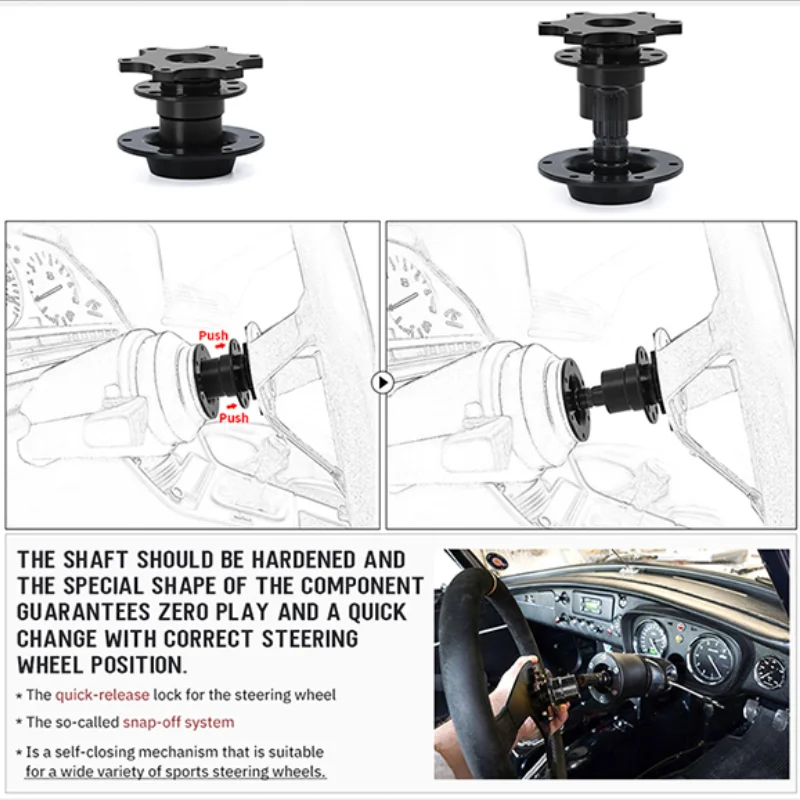 Push

Push

THE SHAFT SHOULD BE HARDENED AND THE SPECIAL SHAPE OF THE COMPONENT GUARANTEES ZERO PLAY AND A QUICK CHANGE WITH CORRECT STEERING WHEEL POSITION.

* The quick-release lock for the steering wheel

* The so-called snap-off system

* Is a self-closing mechanism that is suitable for a wide variety of sports steering wheels.