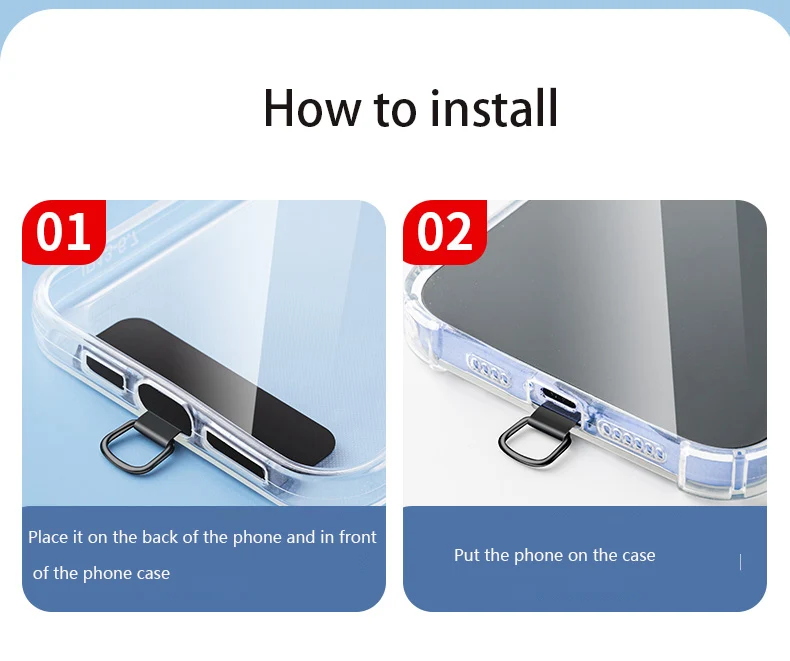 How to install

01

Place it on the back of the phone and in front of the phone case

02

Put the phone on the case