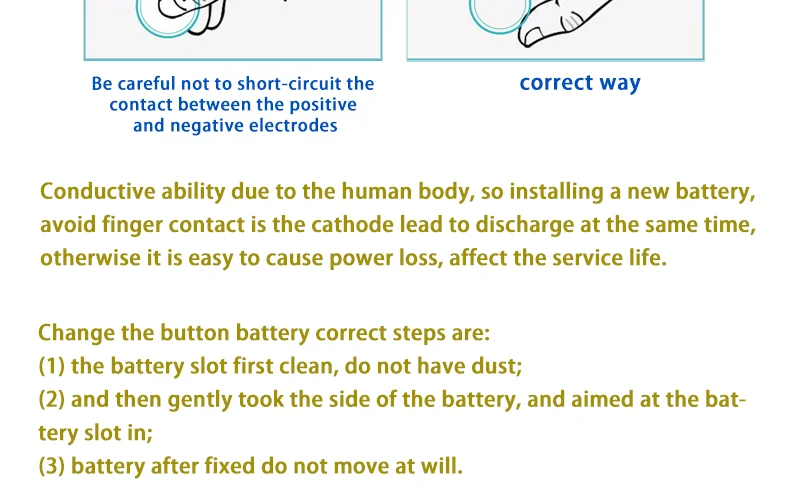 Be careful not to short-circuit the contact between the positive and negative electrodes

correct way

Conductive ability due to the human body, so installing a new battery, avoid finger contact is the cathode lead to discharge at the same time, otherwise it is easy to cause power loss, affect the service life.

Change the button battery correct steps are:
(1) the battery slot first clean, do not have dust;
(2) and then gently took the side of the battery, and aimed at the battery slot in;
(3) battery after fixed do not move at will.