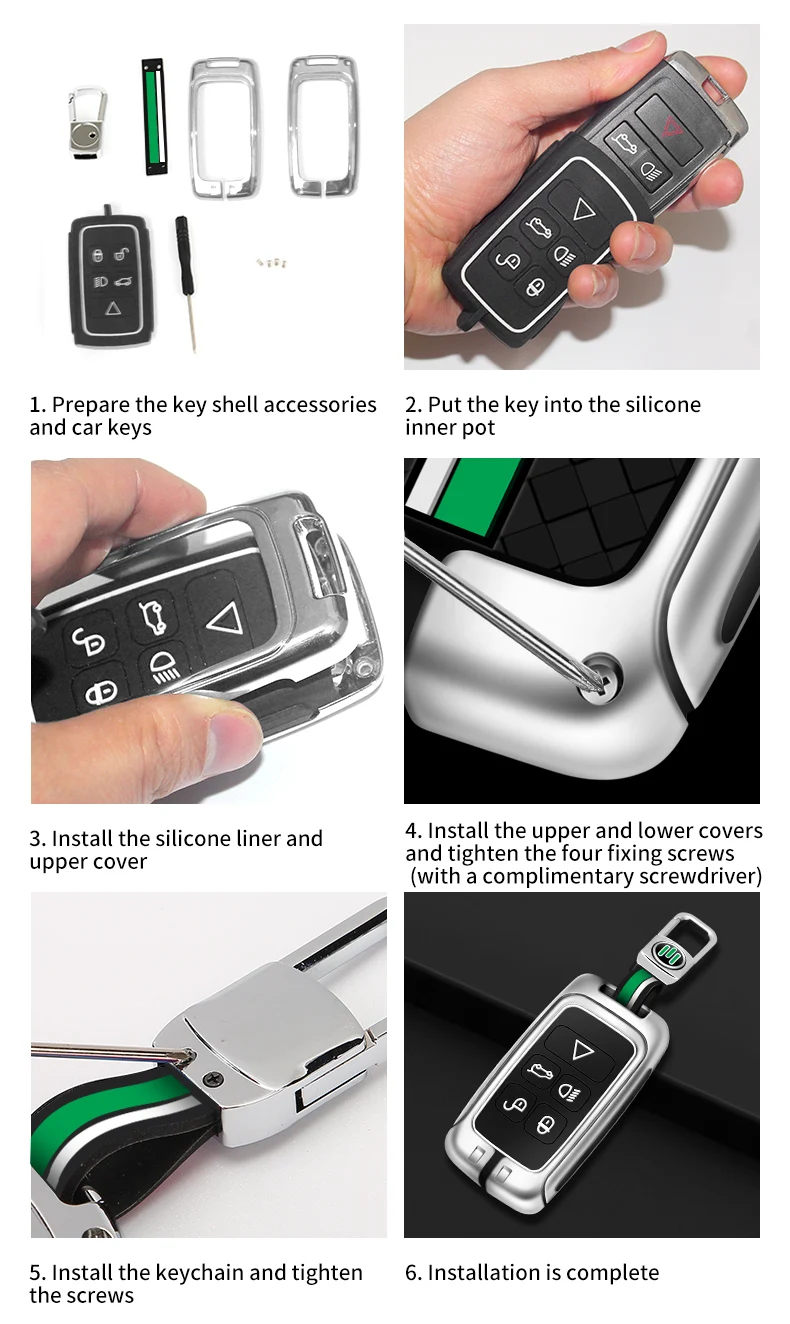 1. Prepare the key shell accessories and car keys

2. Put the key into the silicone inner pot

3. Install the silicone liner and upper cover

4. Install the upper and lower covers and tighten the four fixing screws (with a complimentary screwdriver)

5. Install the keychain and tighten the screws

6. Installation is complete