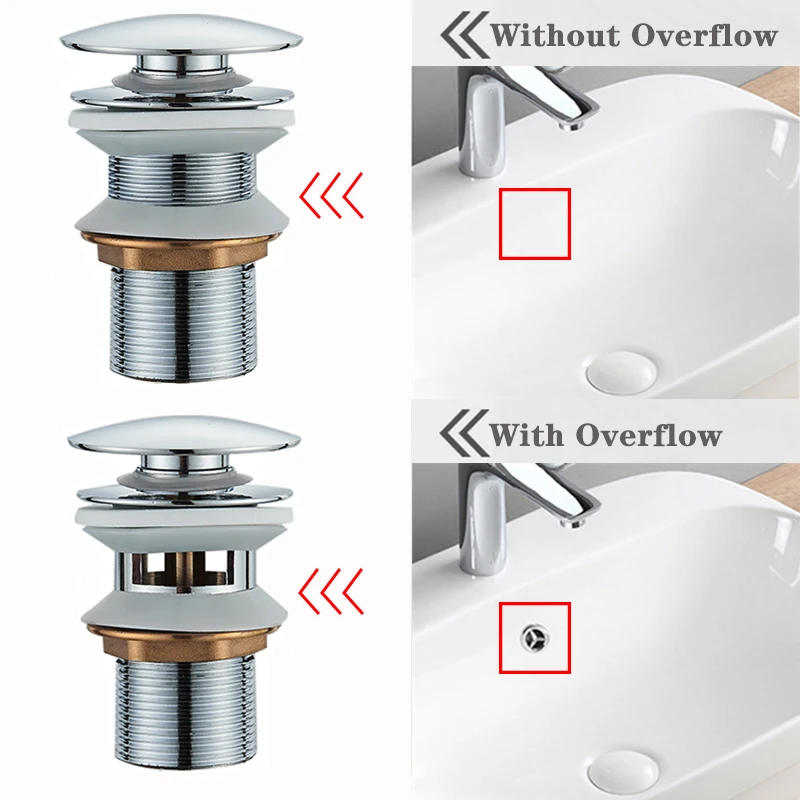 Without Overflow

With Overflow