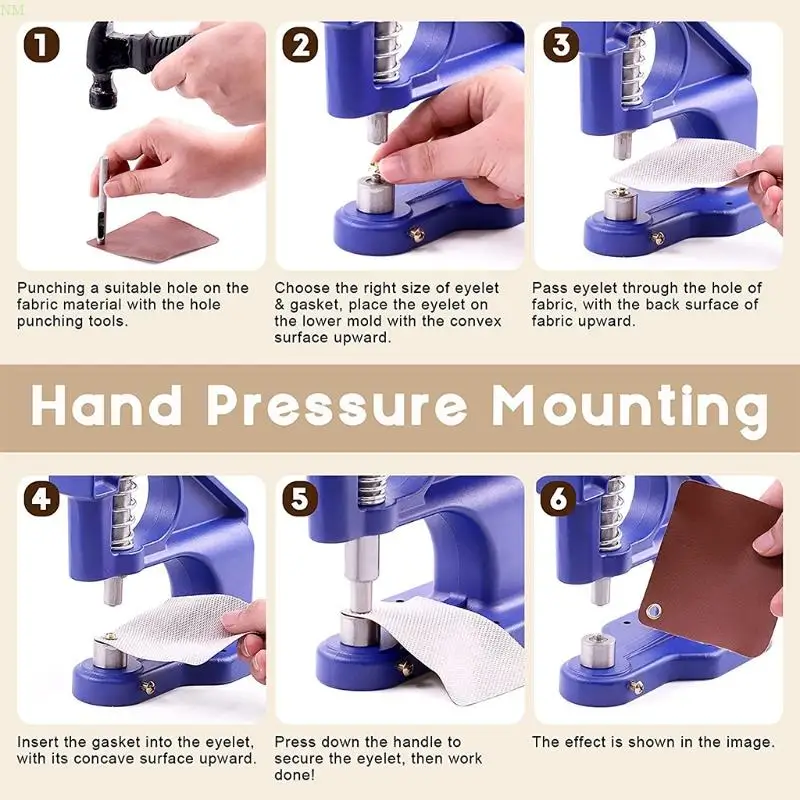 NM

1

Punching a suitable hole on the fabric material with the hole punching tools.

2

Choose the right size of eyelet & gasket, place the eyelet on the lower mold with the convex surface upward.

3

Pass eyelet through the hole of fabric, with the back surface of fabric upward.

Hand Pressure Mounting

4

Insert the gasket into the eyelet, with its concave surface upward.

5

Press down the handle to secure the eyelet, then work done!

6

The effect is shown in the image.