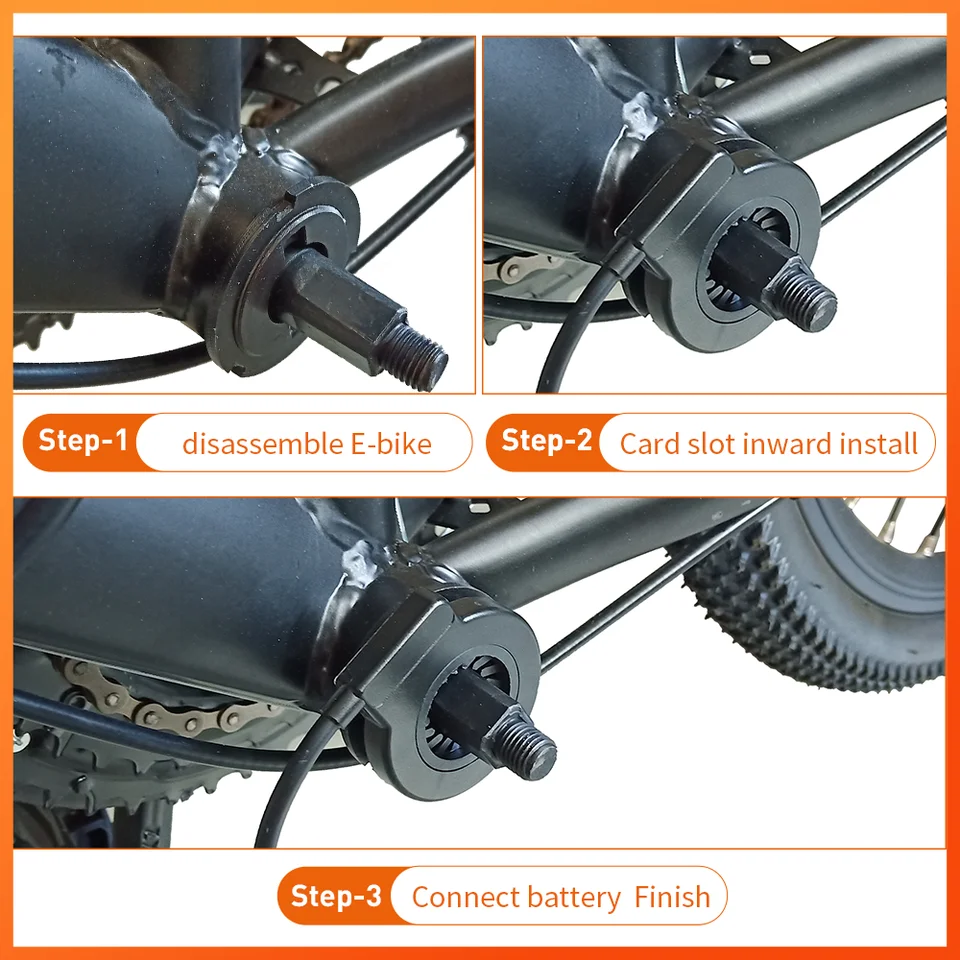 Step-1 disassemble E-bike

Step-2 Card slot inward install

Step-3 Connect battery Finish