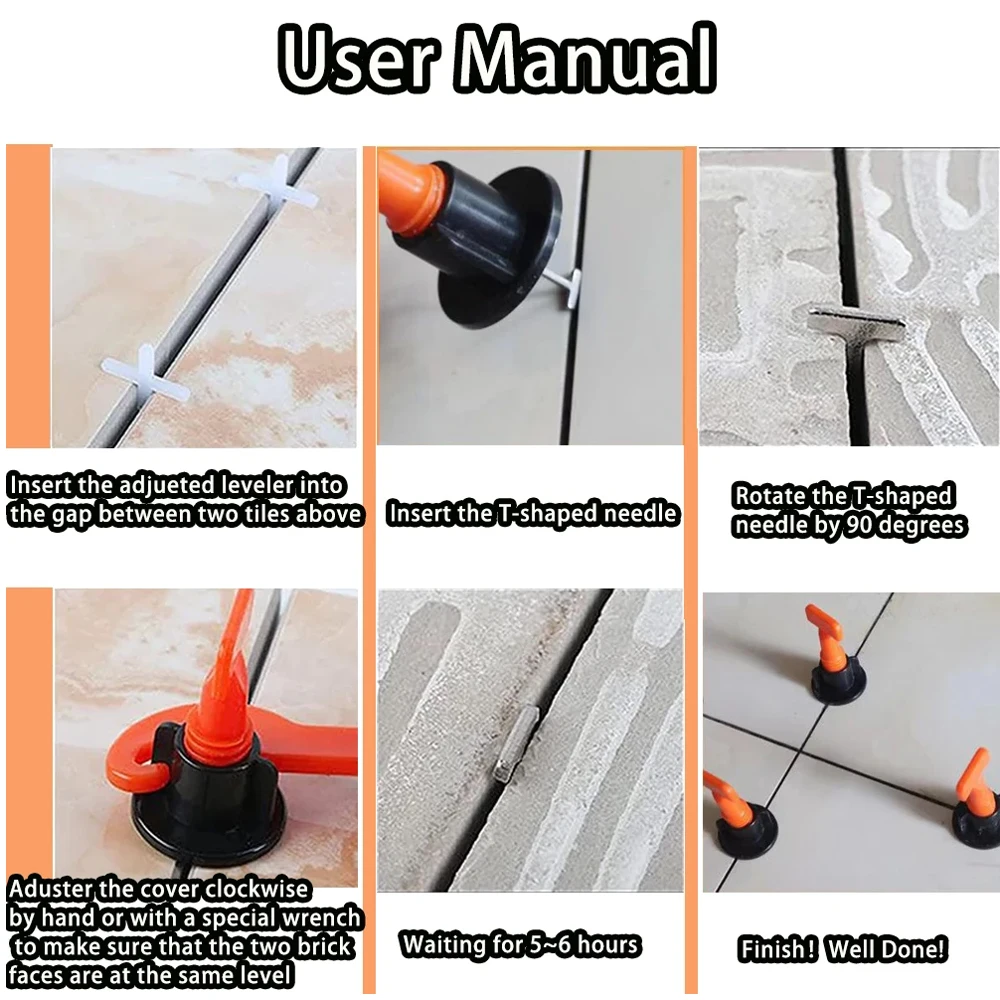 User Manual

Insert the adjueted leveler into the gap between two tiles above

Insert the T-shaped needle

Rotate the T-shaped needle by 90 degrees

Aduster the cover clockwise by hand or with a special wrench to make sure that the two brick faces are at the same level

Waiting for 5~6 hours

Finish! Well Done!