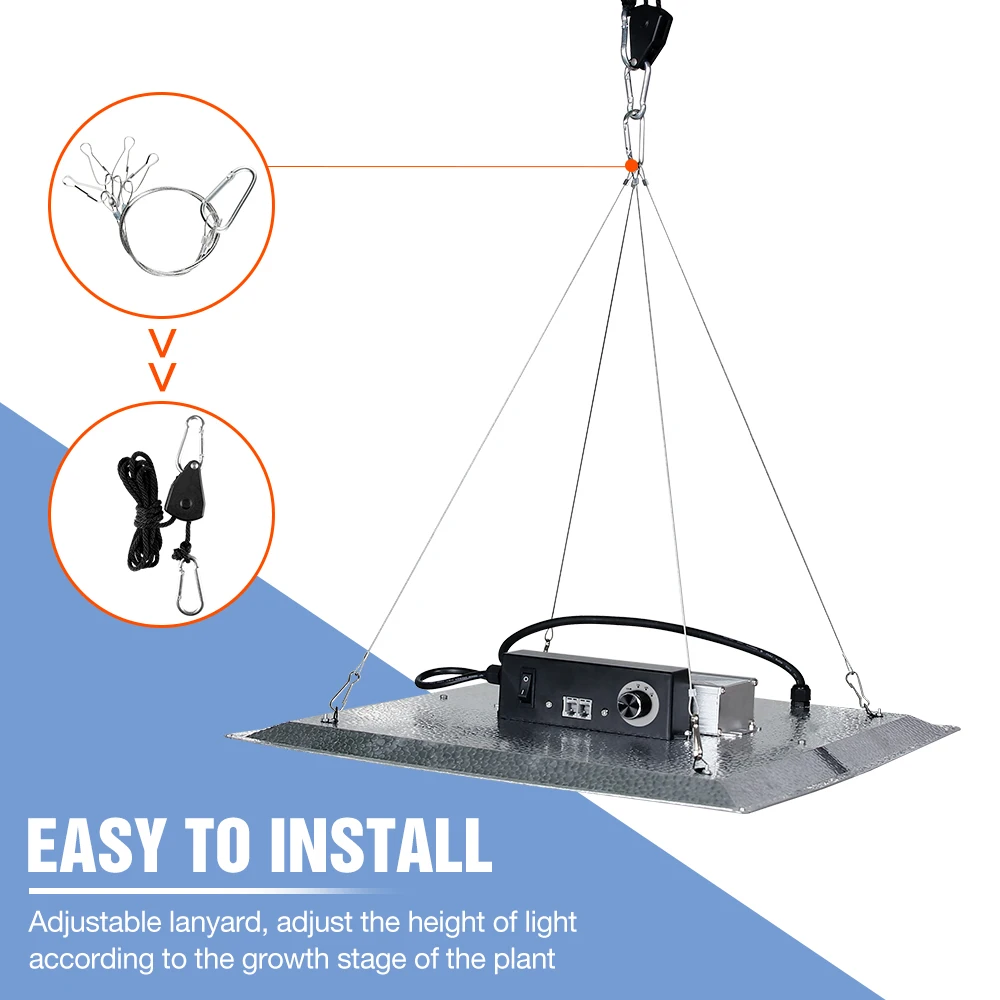 EASY TO INSTALL

Adjustable lanyard, adjust the height of light according to the growth stage of the plant