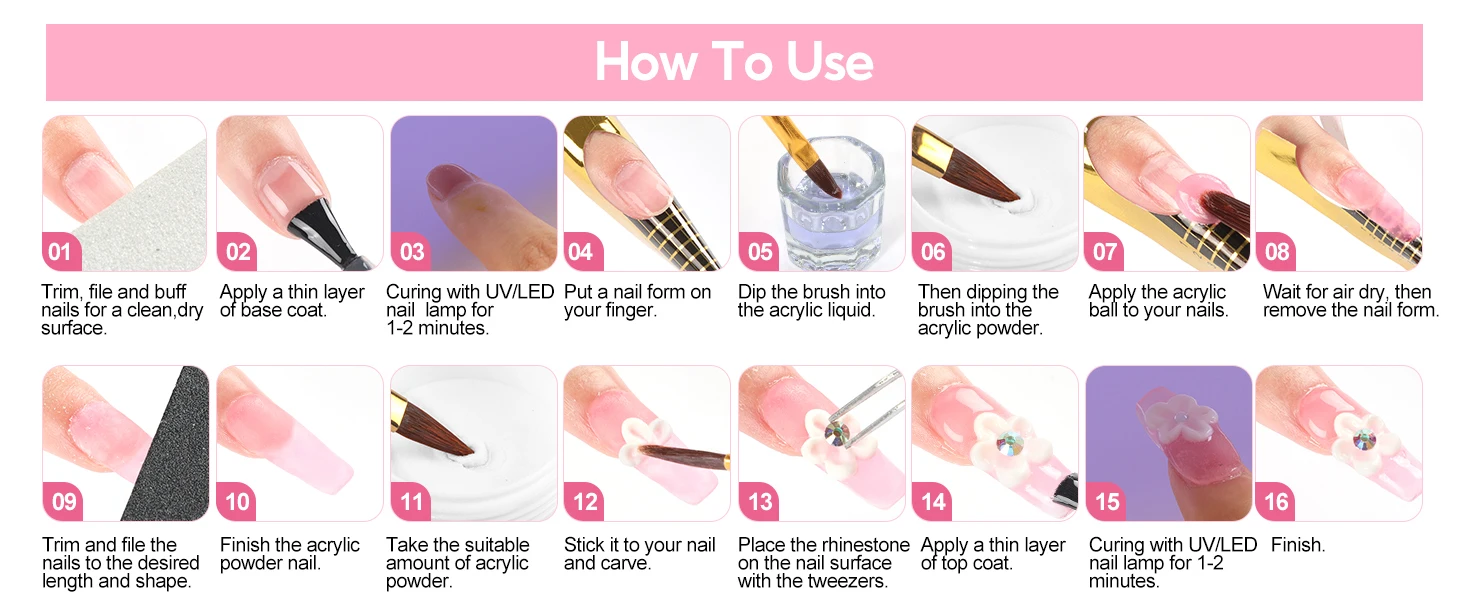 How To Use

01
Trim, file and buff nails for a clean,dry surface.

02
Apply a thin layer of base coat.

03
Curing with UV/LED nail lamp for 1-2 minutes.

04
Put a nail form on your finger.

05
Dip the brush into the acrylic liquid.

06
Then dipping the brush into the acrylic powder.

07
Apply the acrylic ball to your nails.

08
Wait for air dry, then remove the nail form.

09
Trim and file the nails to the desired length and shape.

10
Finish the acrylic powder nail.

11
Take the suitable amount of acrylic powder.

12
Stick it to your nail and carve.

13
Place the rhinestone on the nail surface with the tweezers.

14
Apply a thin layer of top coat.

15
Curing with UV/LED nail lamp for 1-2 minutes.

16
Finish.