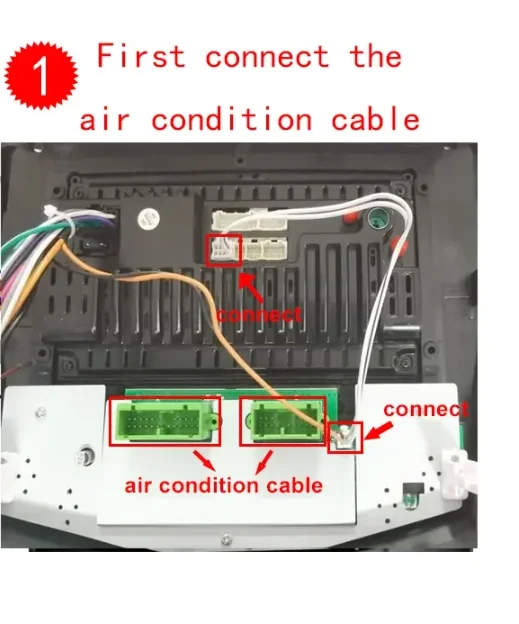 1 First connect the air condition cable

connect

connect

air condition cable