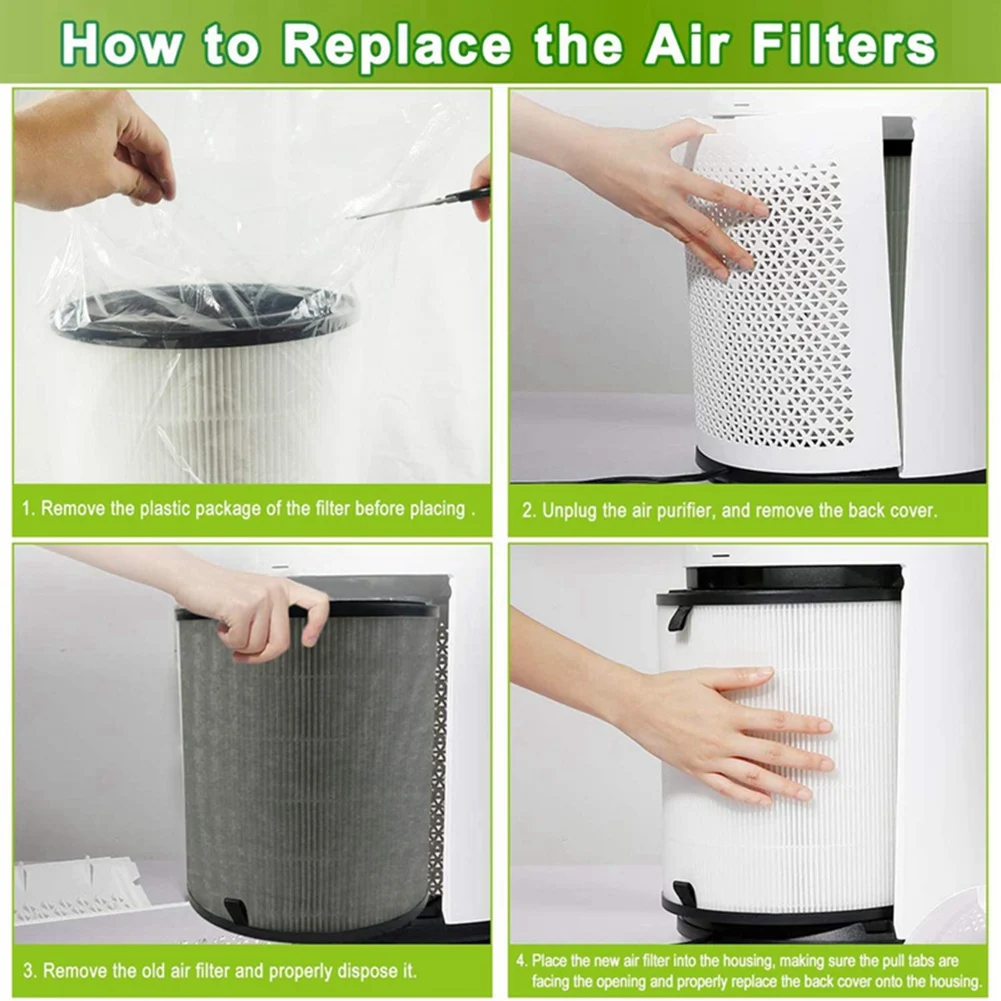 How to Replace the Air Filters

1. Remove the plastic package of the filter before placing .

2. Unplug the air purifier, and remove the back cover.

3. Remove the old air filter and properly dispose it.

4. Place the new air filter into the housing, making sure the pull tabs are facing the opening and properly replace the back cover onto the housing.