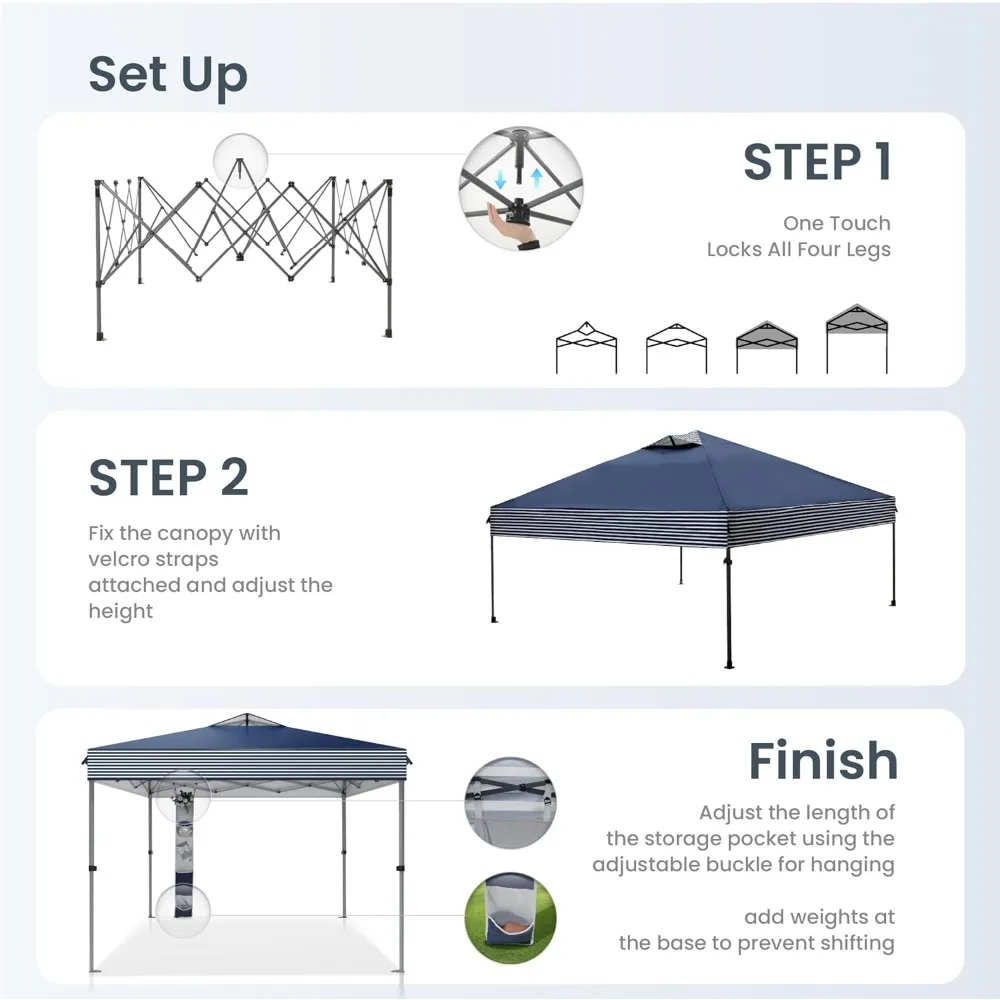 Set Up

STEP 1

One Touch
Locks All Four Legs

STEP 2

Fix the canopy with velcro straps attached and adjust the height

Finish

Adjust the length of the storage pocket using the adjustable buckle for hanging

add weights at the base to prevent shifting