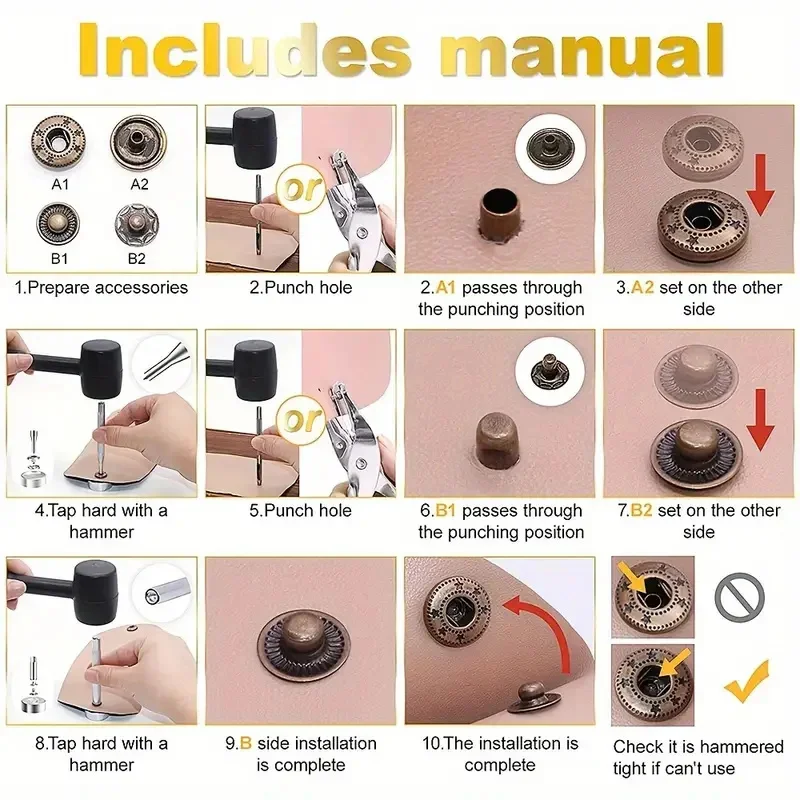 Includes manual

A1
A2
B1
B2

1.Prepare accessories

or

2.Punch hole

2.A1 passes through the punching position

3.A2 set on the other side

4.Tap hard with a hammer

or

5.Punch hole

6.B1 passes through the punching position

7.B2 set on the other side

8.Tap hard with a hammer

9.B side installation is complete

10.The installation is complete

Check it is hammered tight if can't use