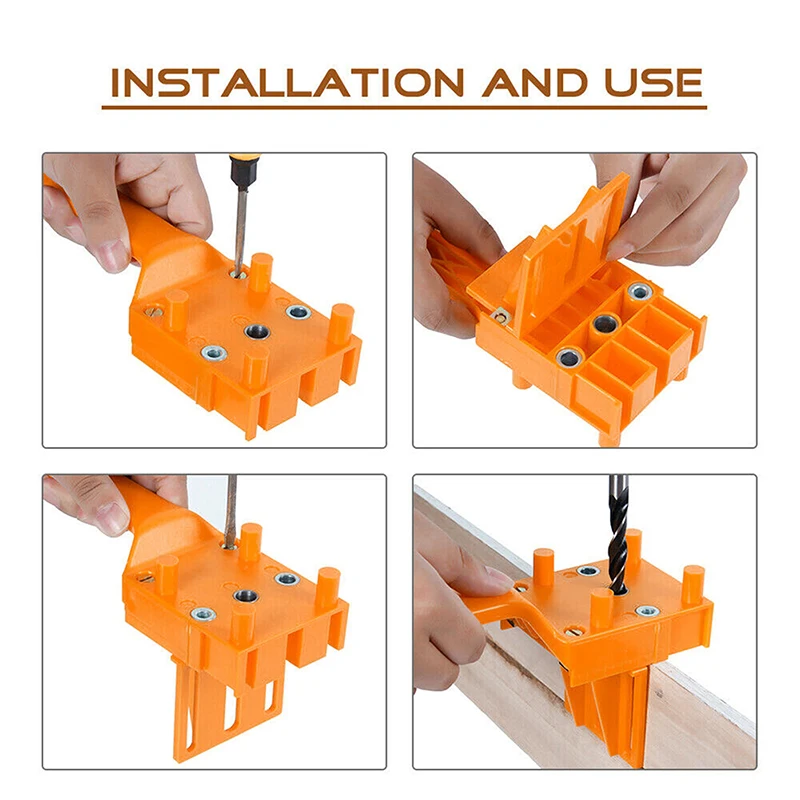 INSTALLATION AND USE