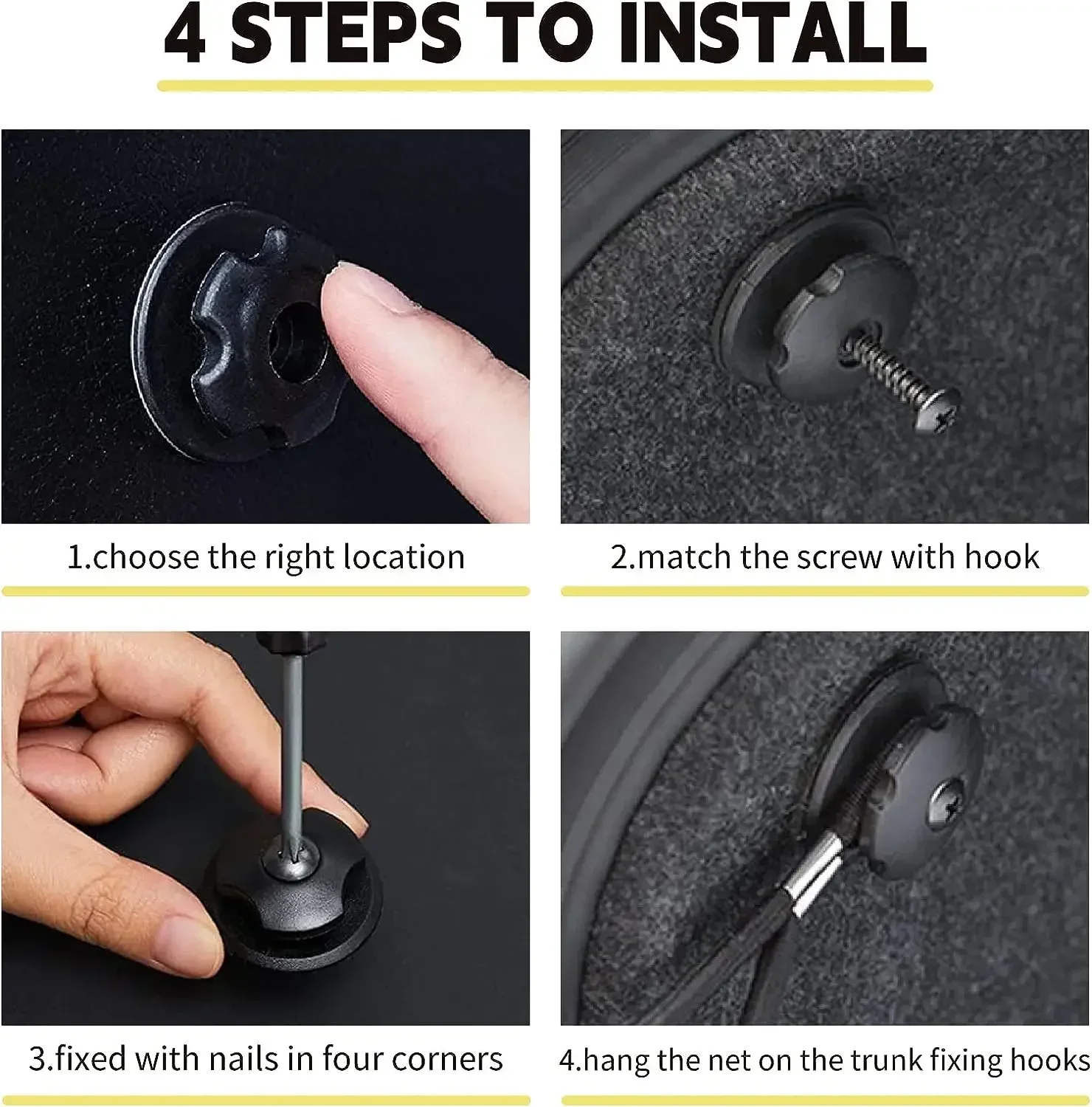 4 STEPS TO INSTALL

1.choose the right location

2.match the screw with hook

3.fixed with nails in four corners

4.hang the net on the trunk fixing hooks