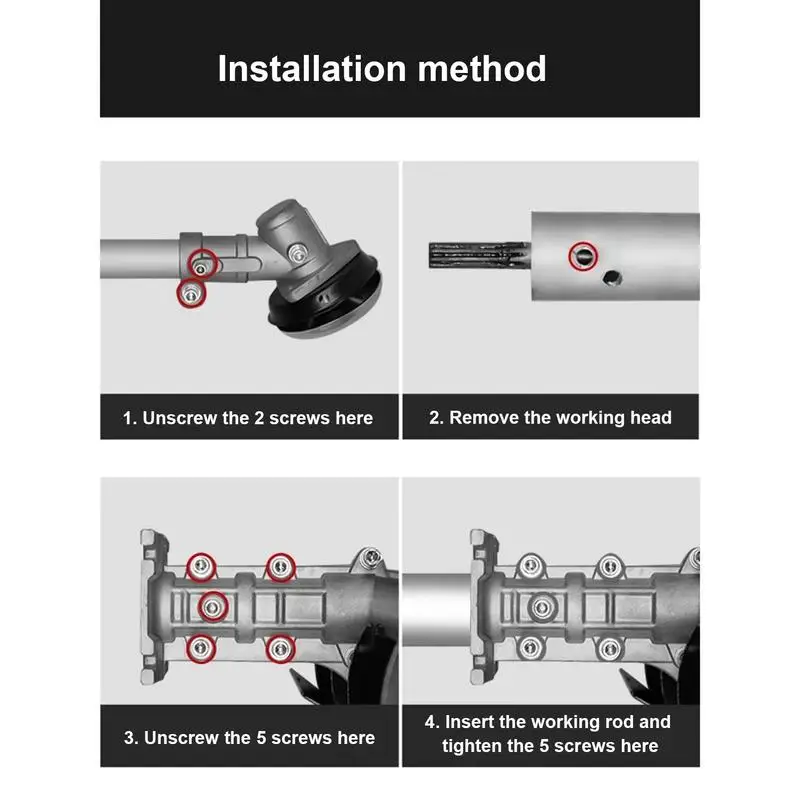 Installation method

1. Unscrew the 2 screws here

2. Remove the working head

3. Unscrew the 5 screws here

4. Insert the working rod and tighten the 5 screws here