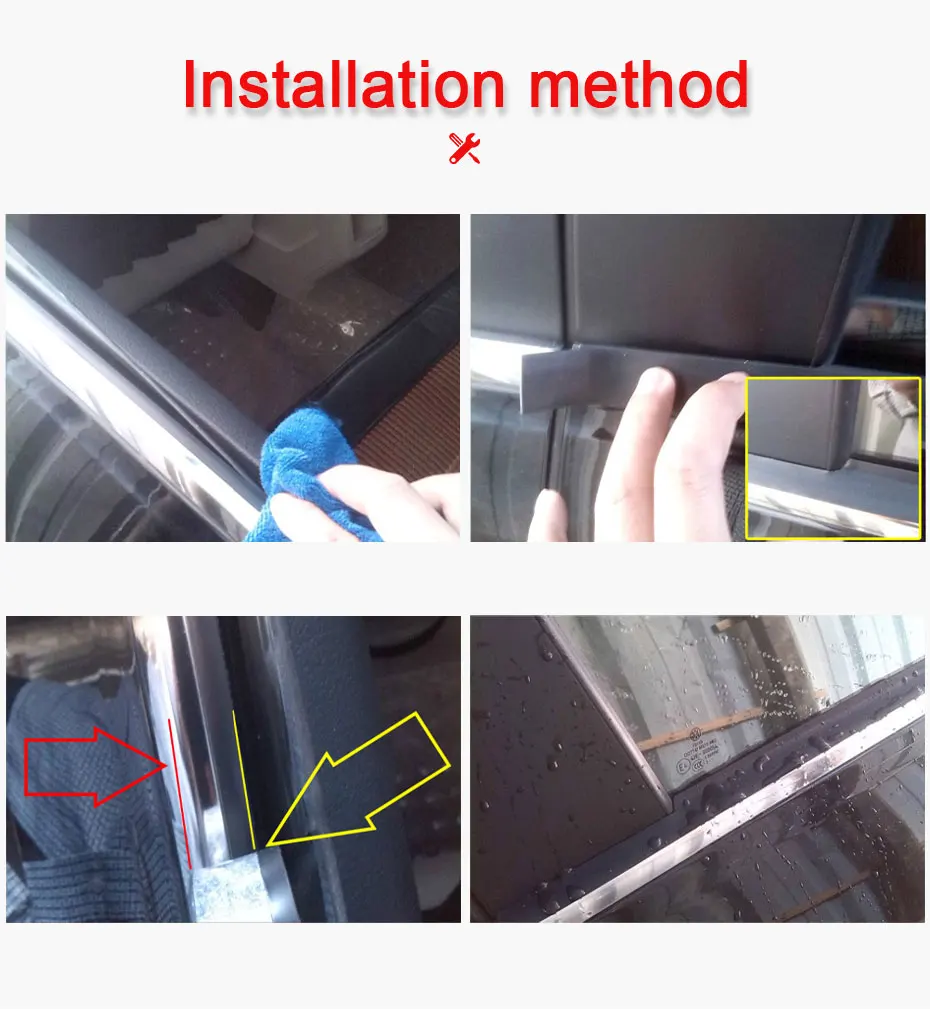 Installation method