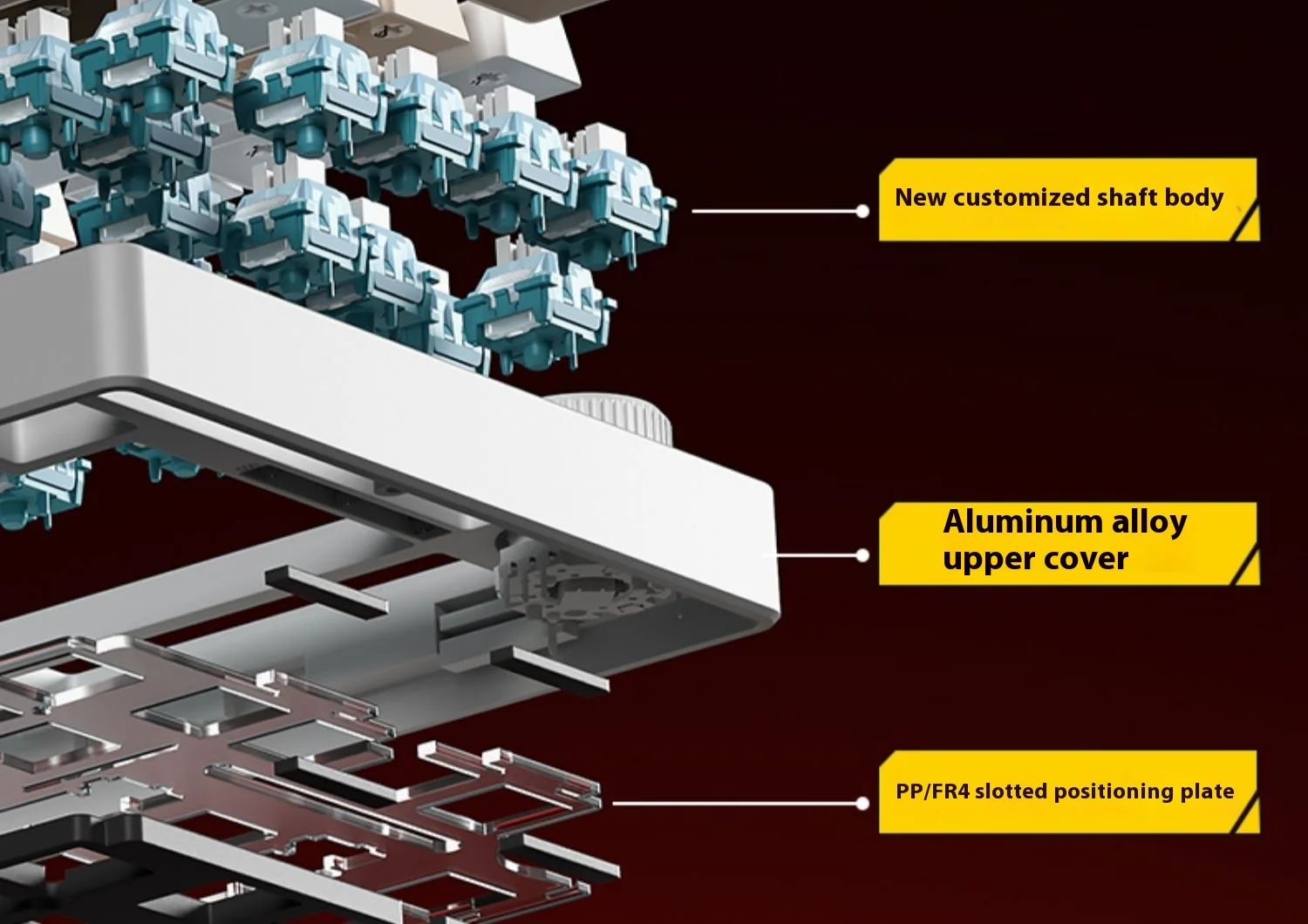 New customized shaft body

Aluminum alloy upper cover

PP/FR4 slotted positioning plate