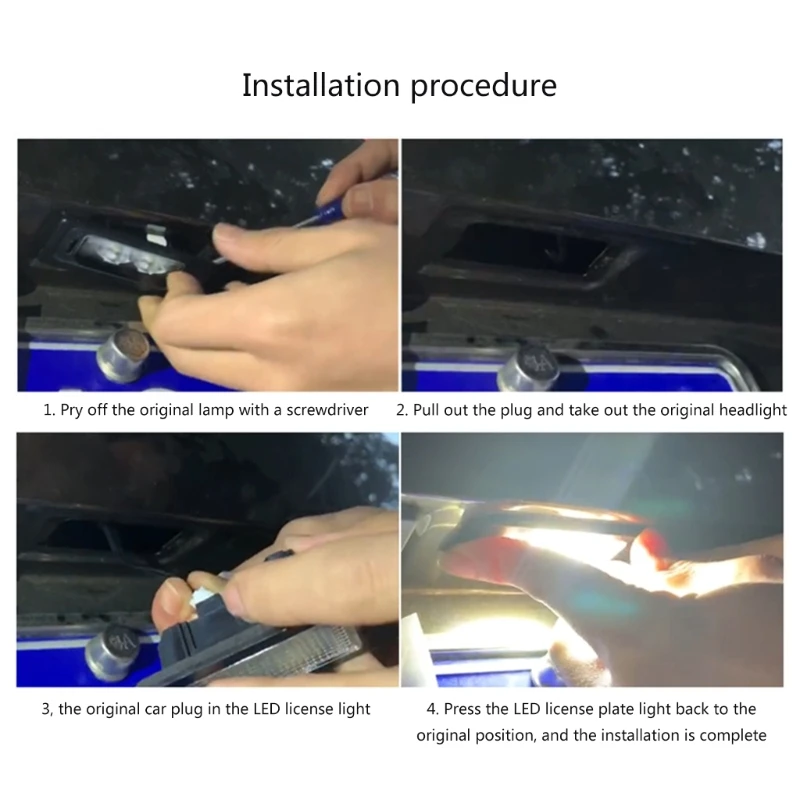 Installation procedure

1. Pry off the original lamp with a screwdriver

2. Pull out the plug and take out the original headlight

3, the original car plug in the LED license light

4. Press the LED license plate light back to the original position, and the installation is complete