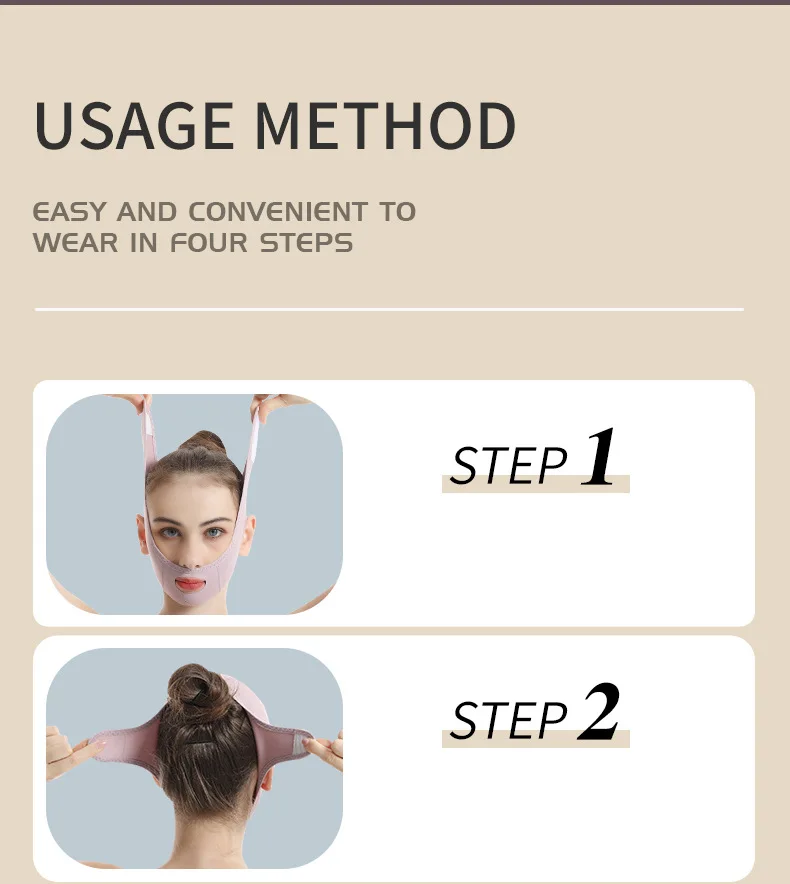 USAGE METHOD

EASY AND CONVENIENT TO WEAR IN FOUR STEPS

STEP 1

STEP 2