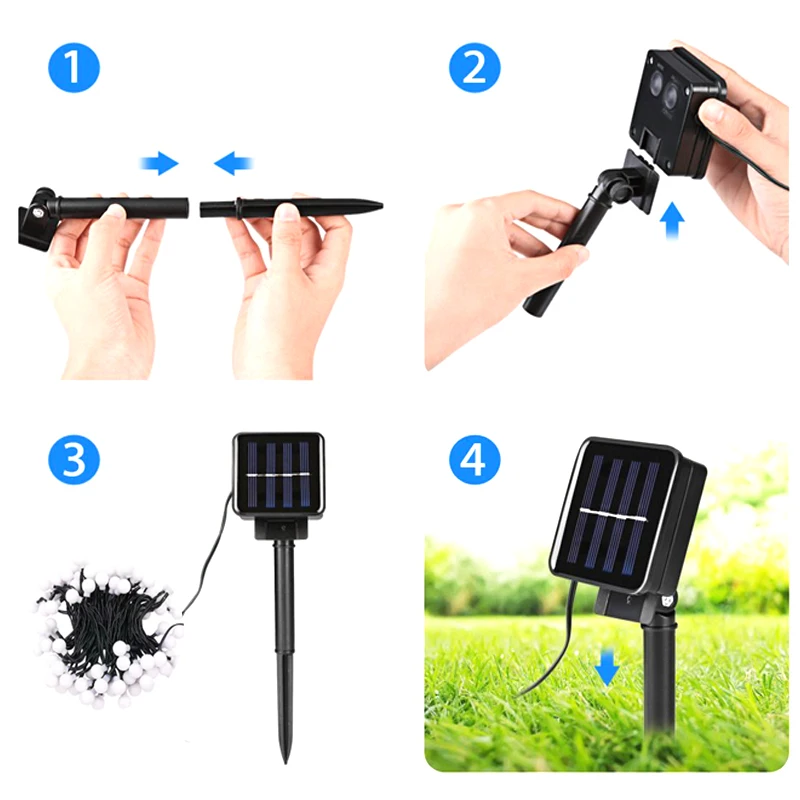 1

2

3

4