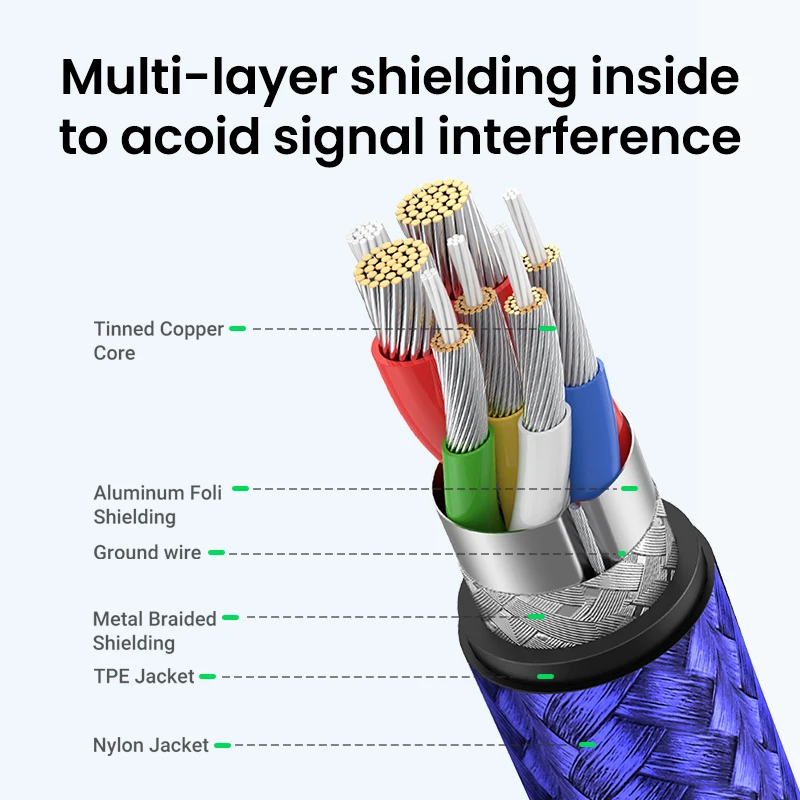 Multi-layer shielding inside to acoid signal interference

Tinned Copper Core

Aluminum Foli Shielding

Ground wire

Metal Braided Shielding

TPE Jacket

Nylon Jacket