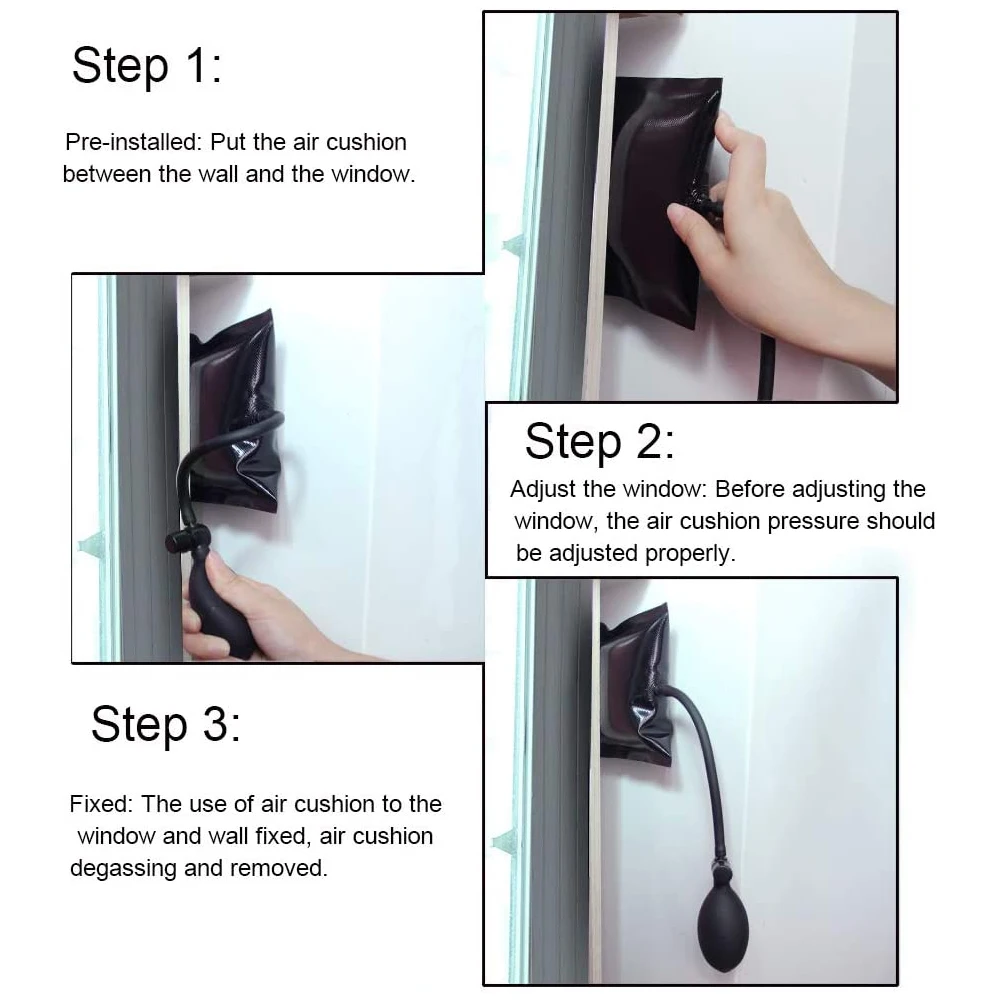 Step 1:

Pre-installed: Put the air cushion between the wall and the window.

Step 2:

Adjust the window: Before adjusting the window, the air cushion pressure should be adjusted properly.

Step 3:

Fixed: The use of air cushion to the window and wall fixed, air cushion degassing and removed.